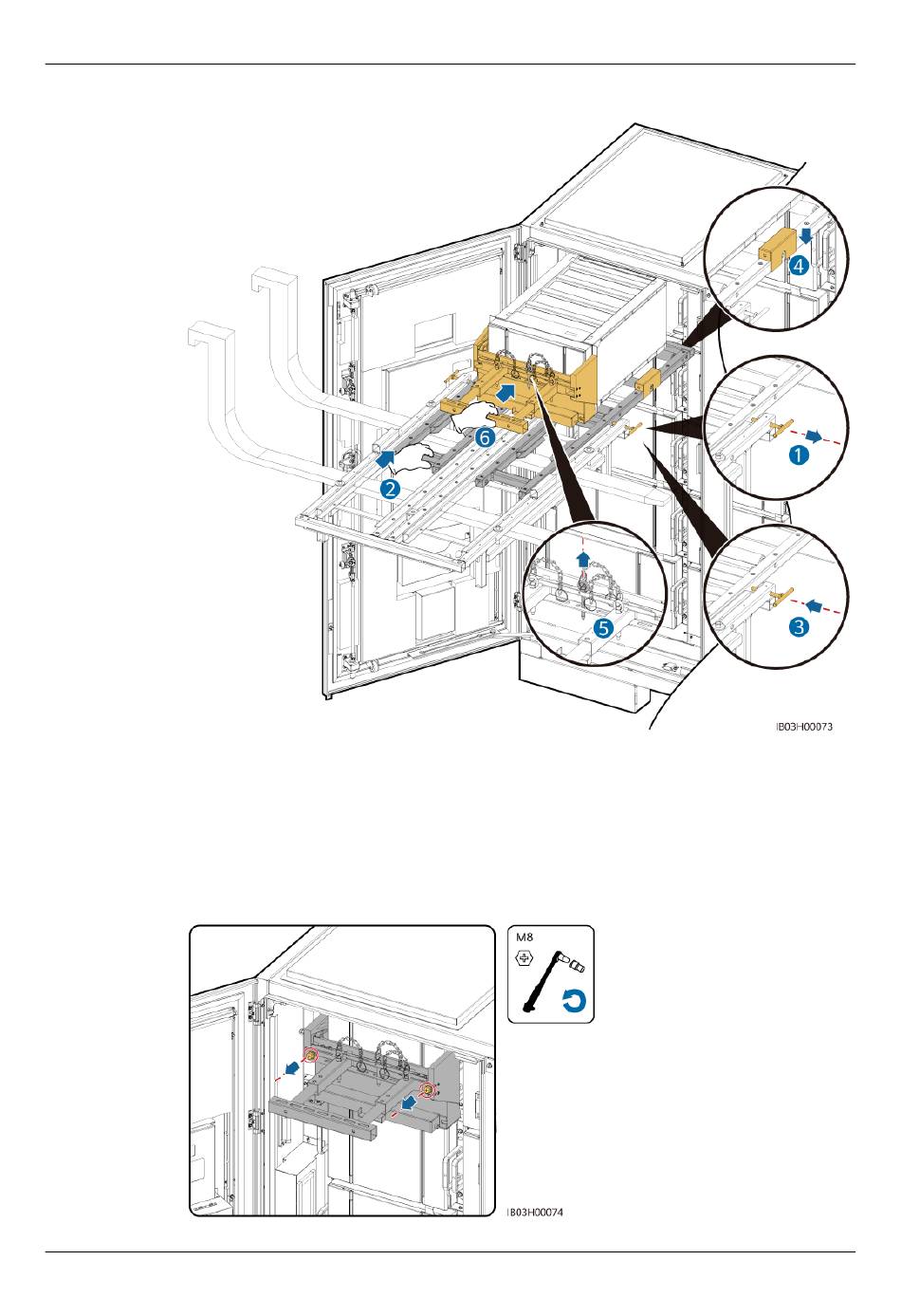 4

1

6

2

5

3

IB03H00073

M8

IB03H00074