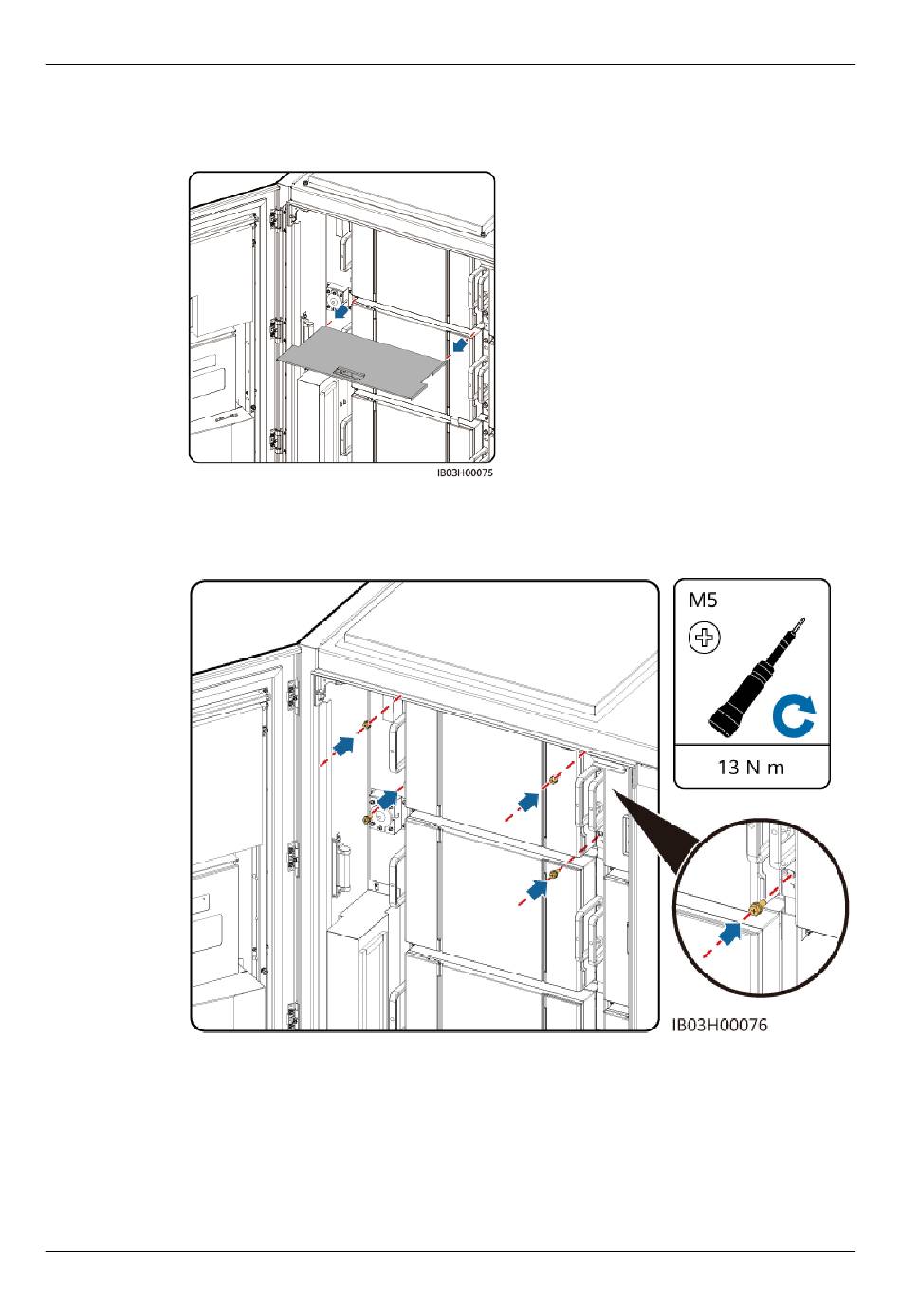 IB03H00075

M5

13 N m

IB03H00076