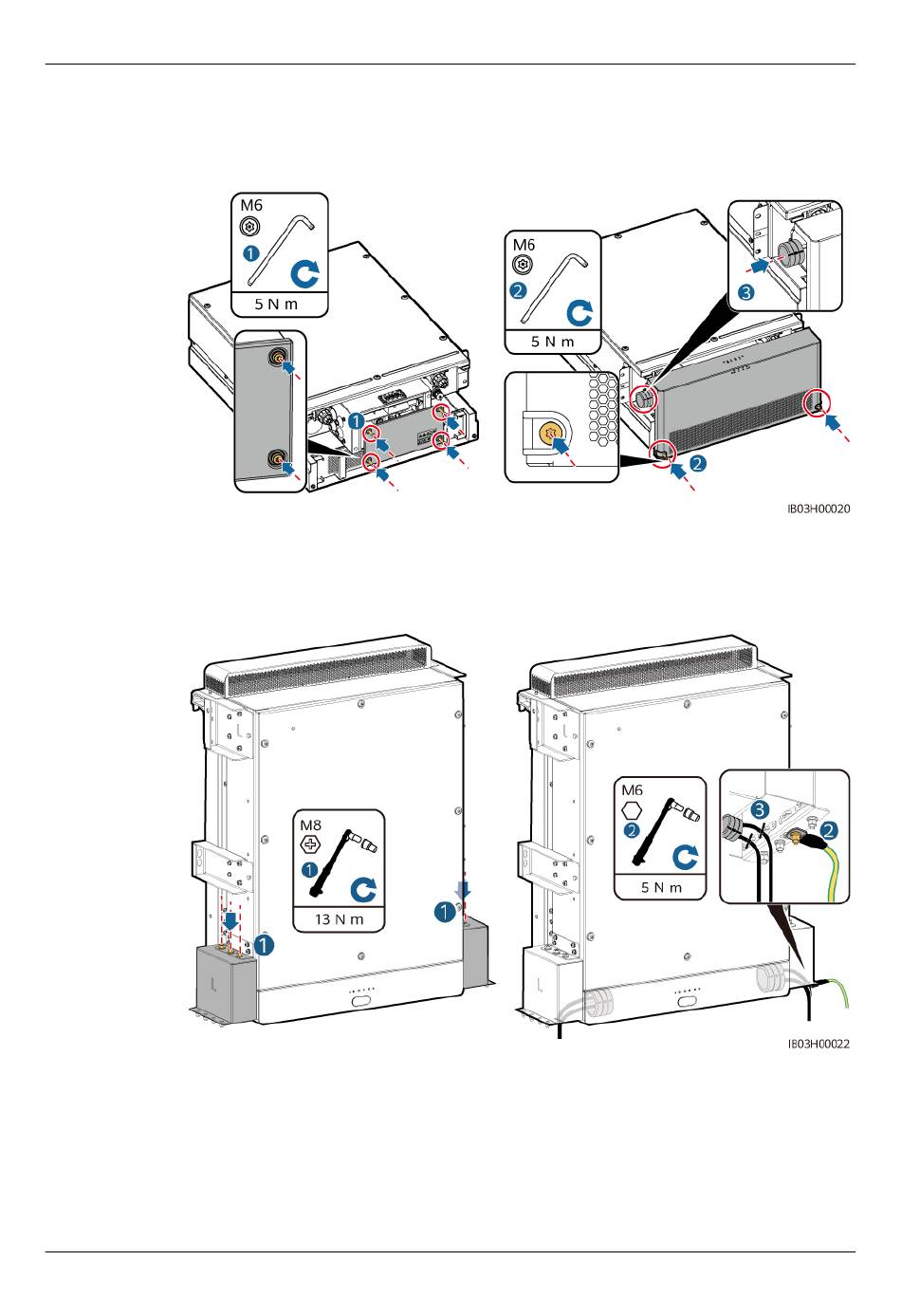 M6

1

5 N m

1

M6

2

5 N m

3

2

IB03H00020

M8

1

13 N m

1

1

M6

2

5 N m

3

2

IB03H00022