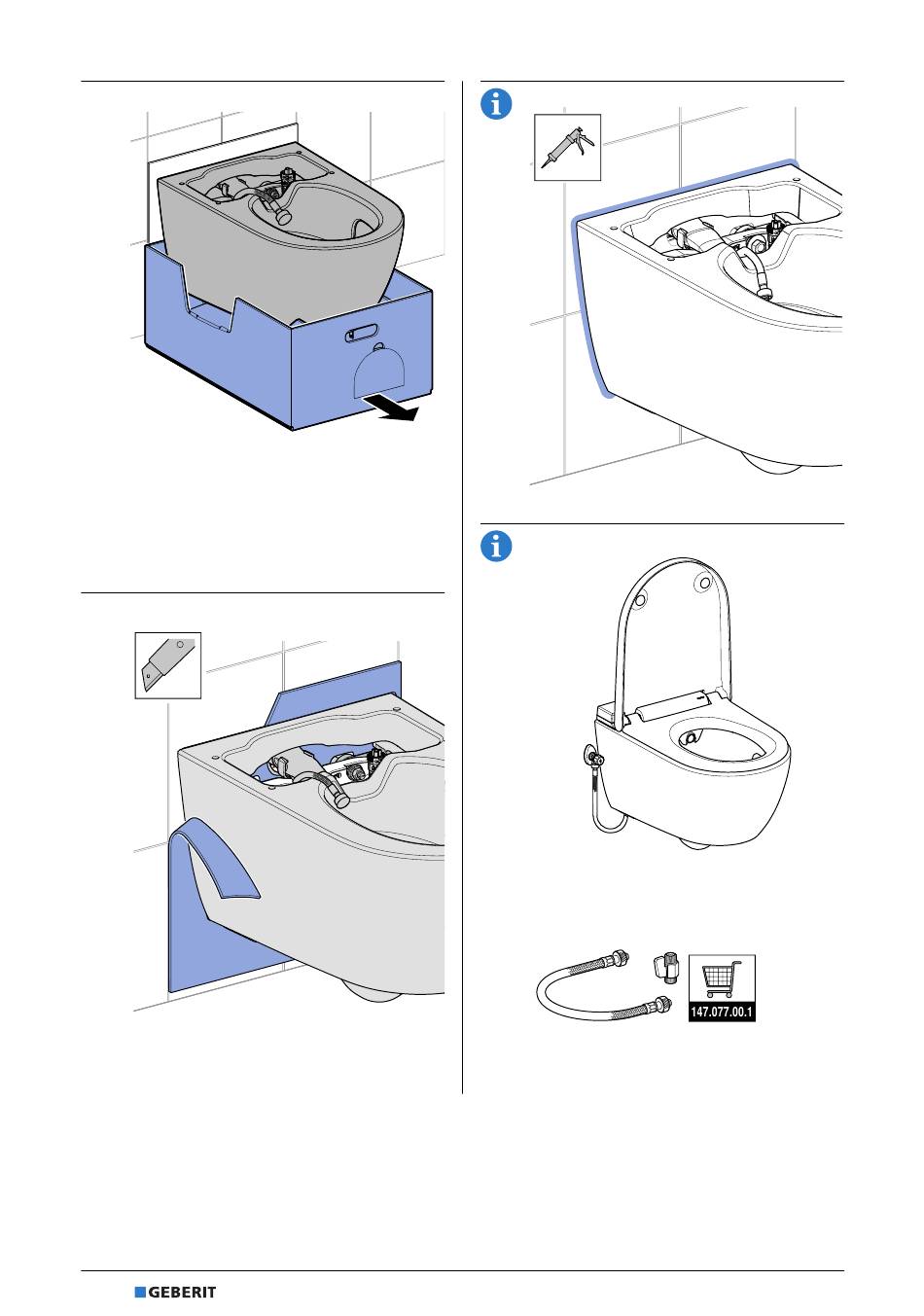 147.077.00.1

GEBERIT