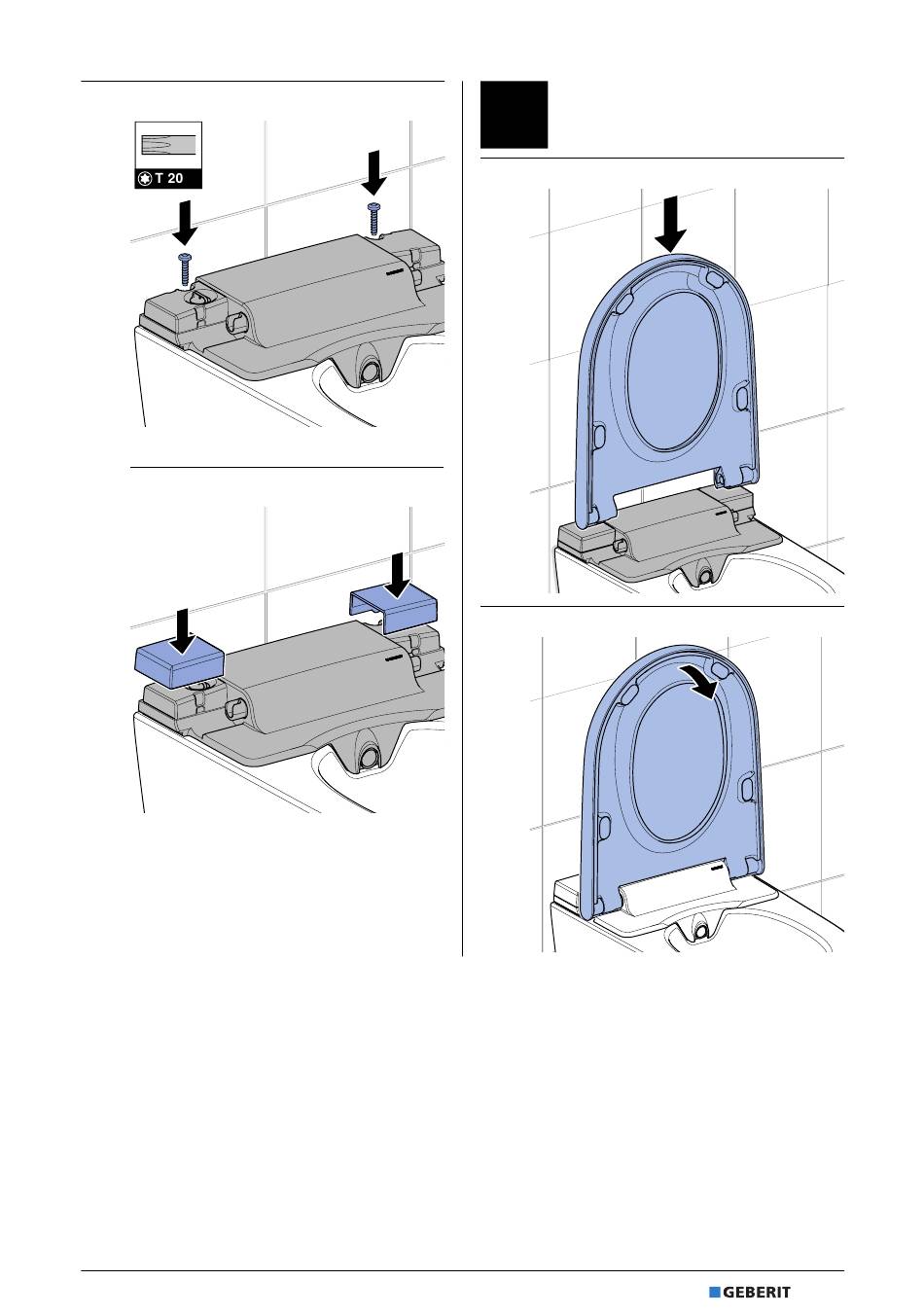 T 20

GEBERIT