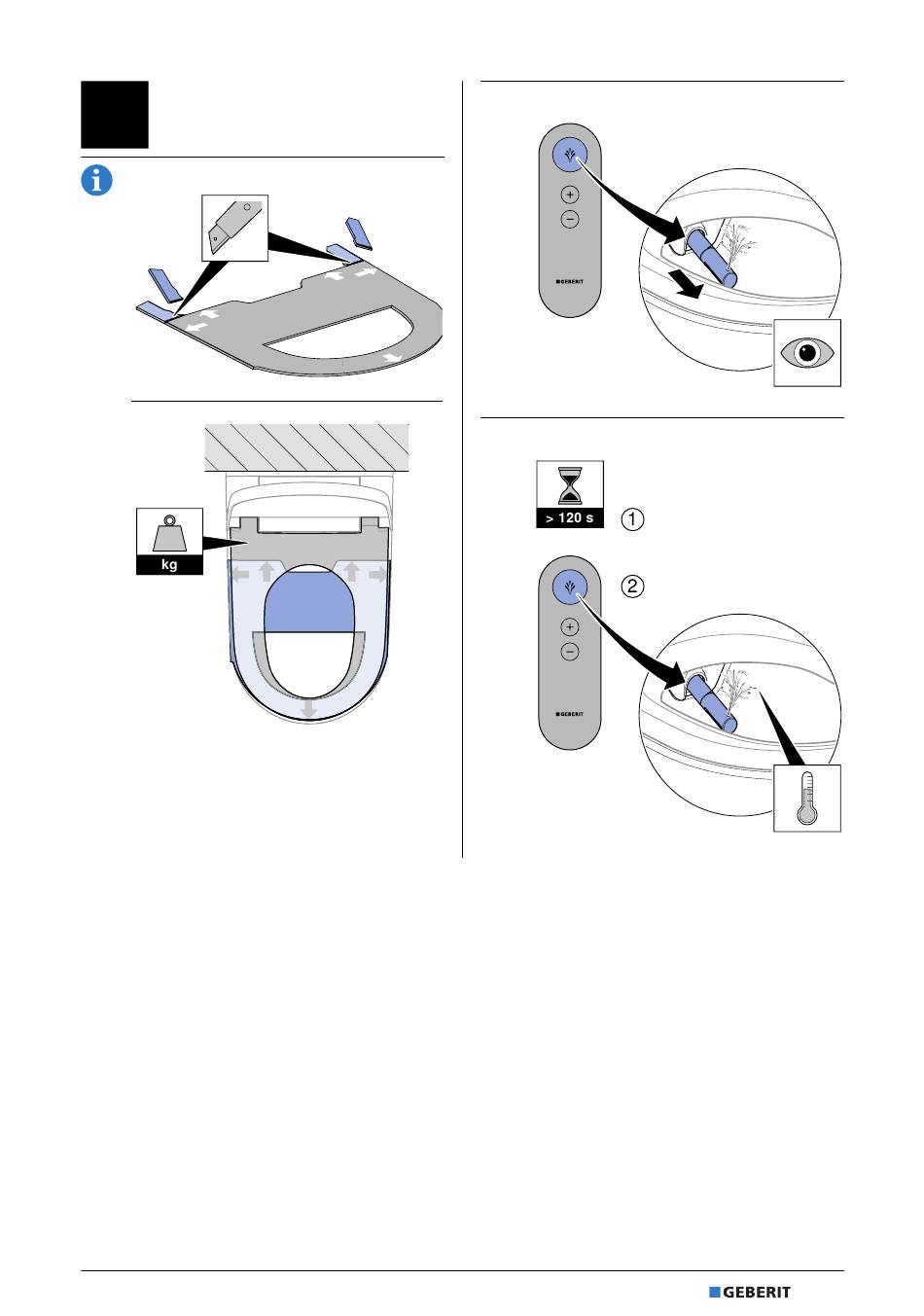 kg

GEBERIT

> 120 s

1

2

GEBERIT

GEBERIT