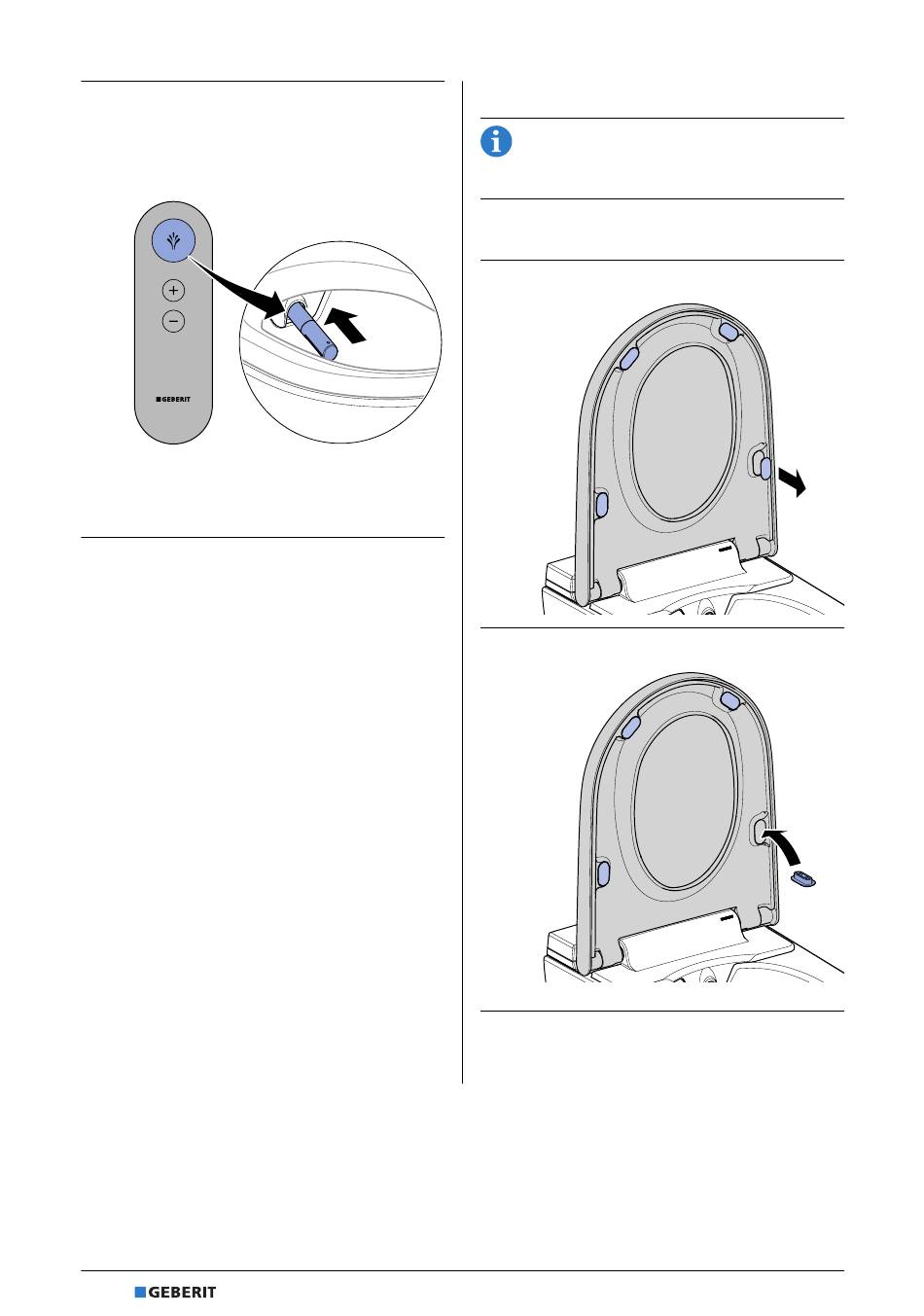 GEBERIT

GEBERIT