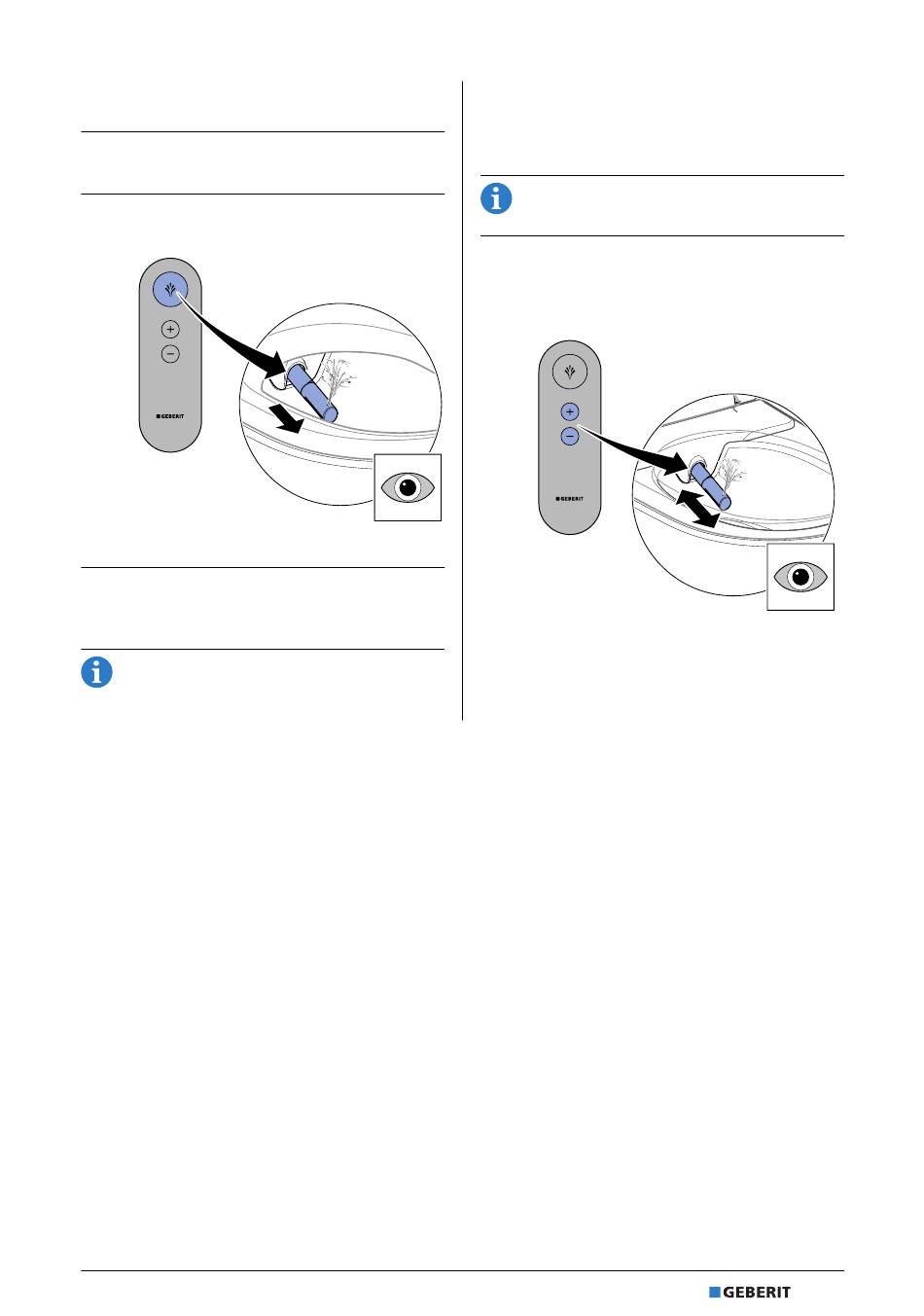 GEBERIT

GEBERIT

GEBERIT