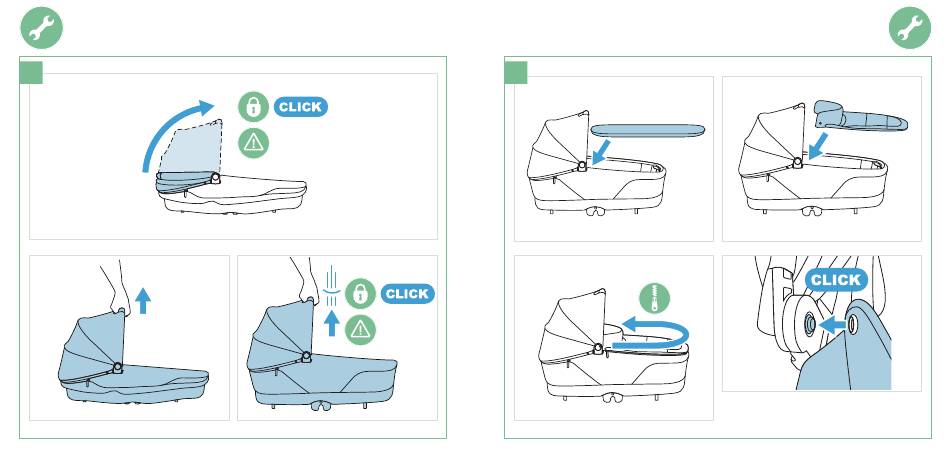 CLICK

CLICK

CLICK