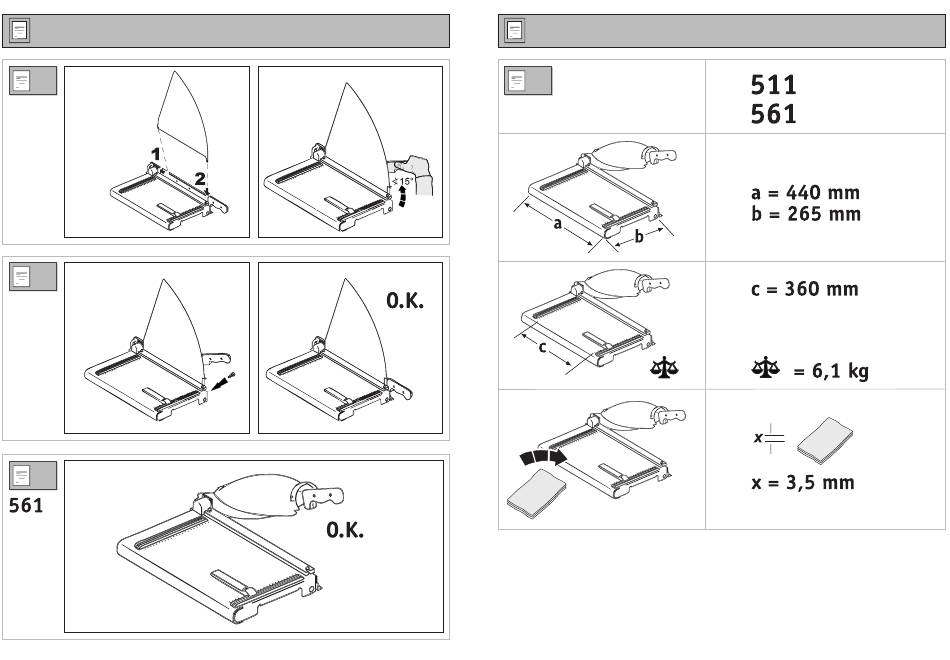 1
2
15°

O.K.

561
O.K.

511
561

a
b
a = 440 mm
b = 265 mm

c
c = 360 mm

= 6,1 kg

x
x = 3,5 mm