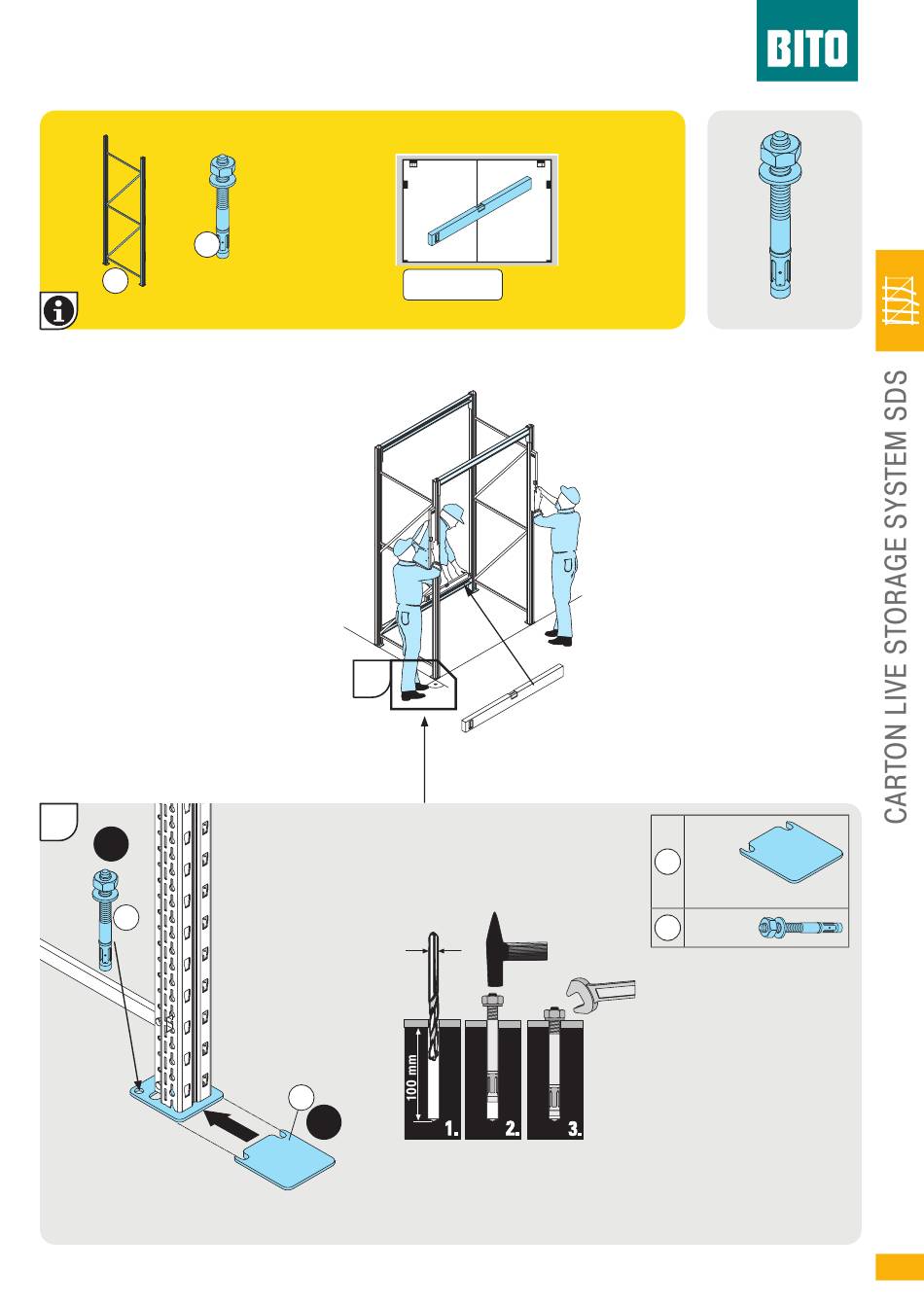 BITO

CARTON LIVE STORAGE SYSTEM SDS

100 mm

1.

2.

3.