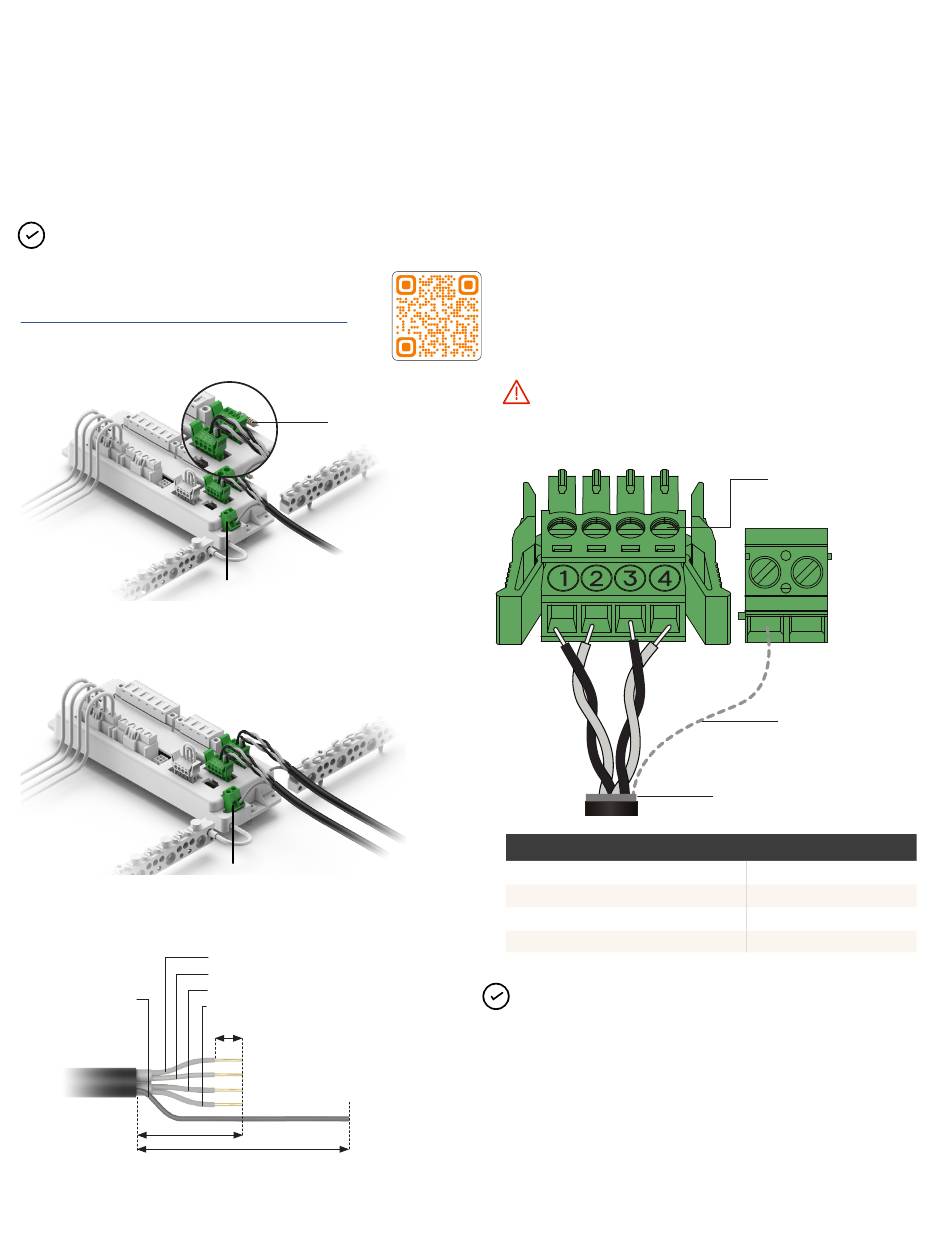 1
2
3
4