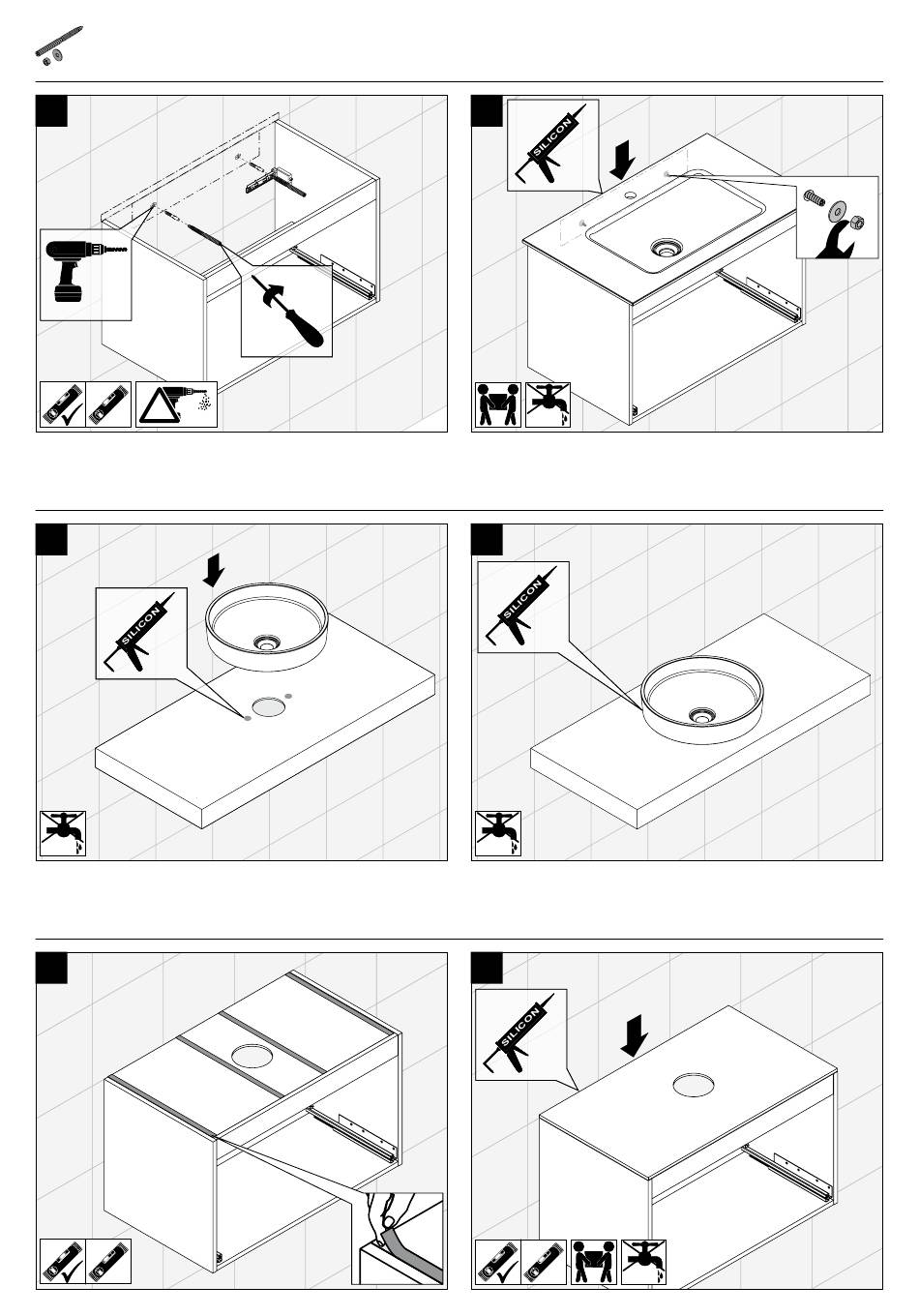 SILICON

SILICON

SILICON

SILICON