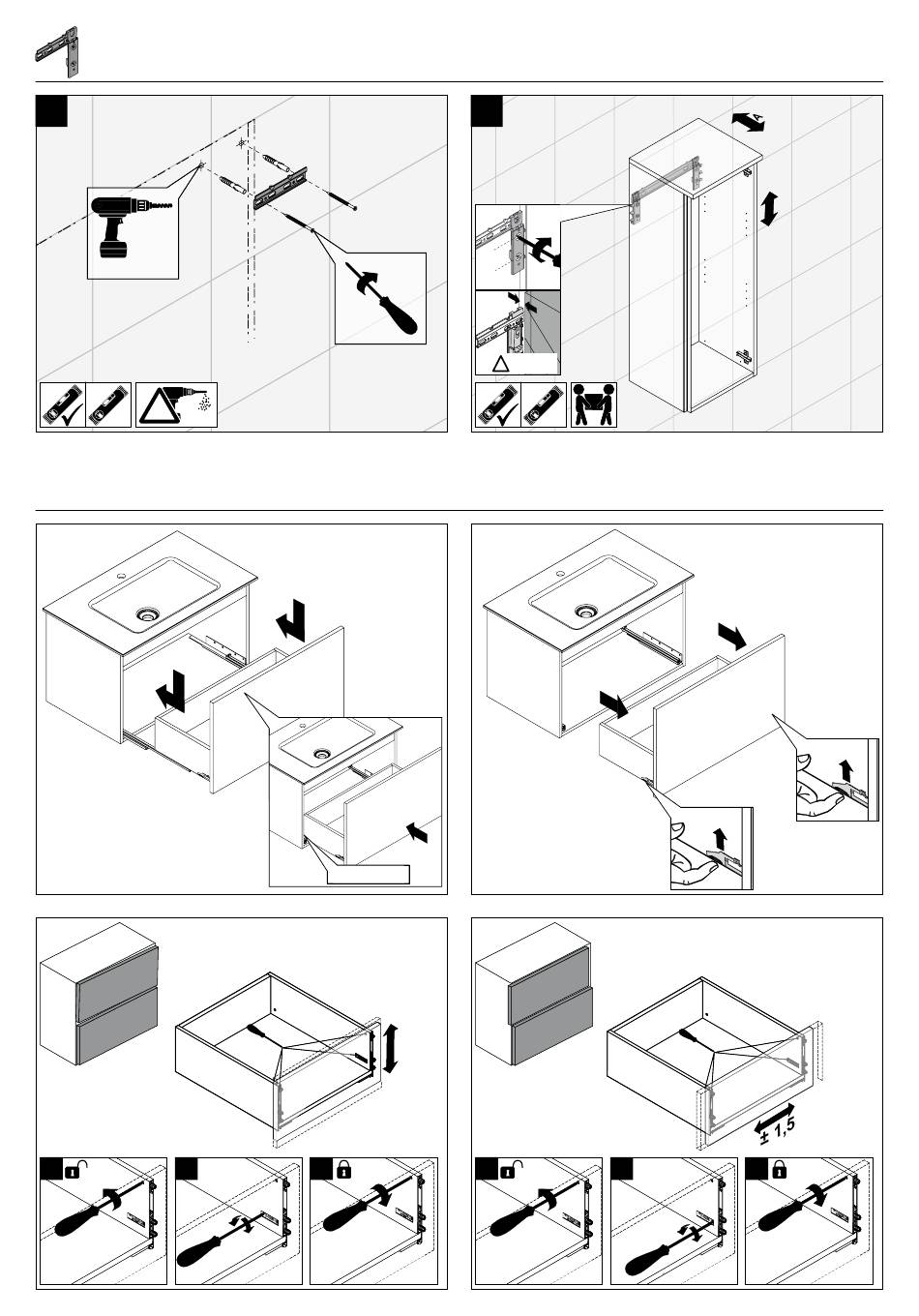 ± 1,5