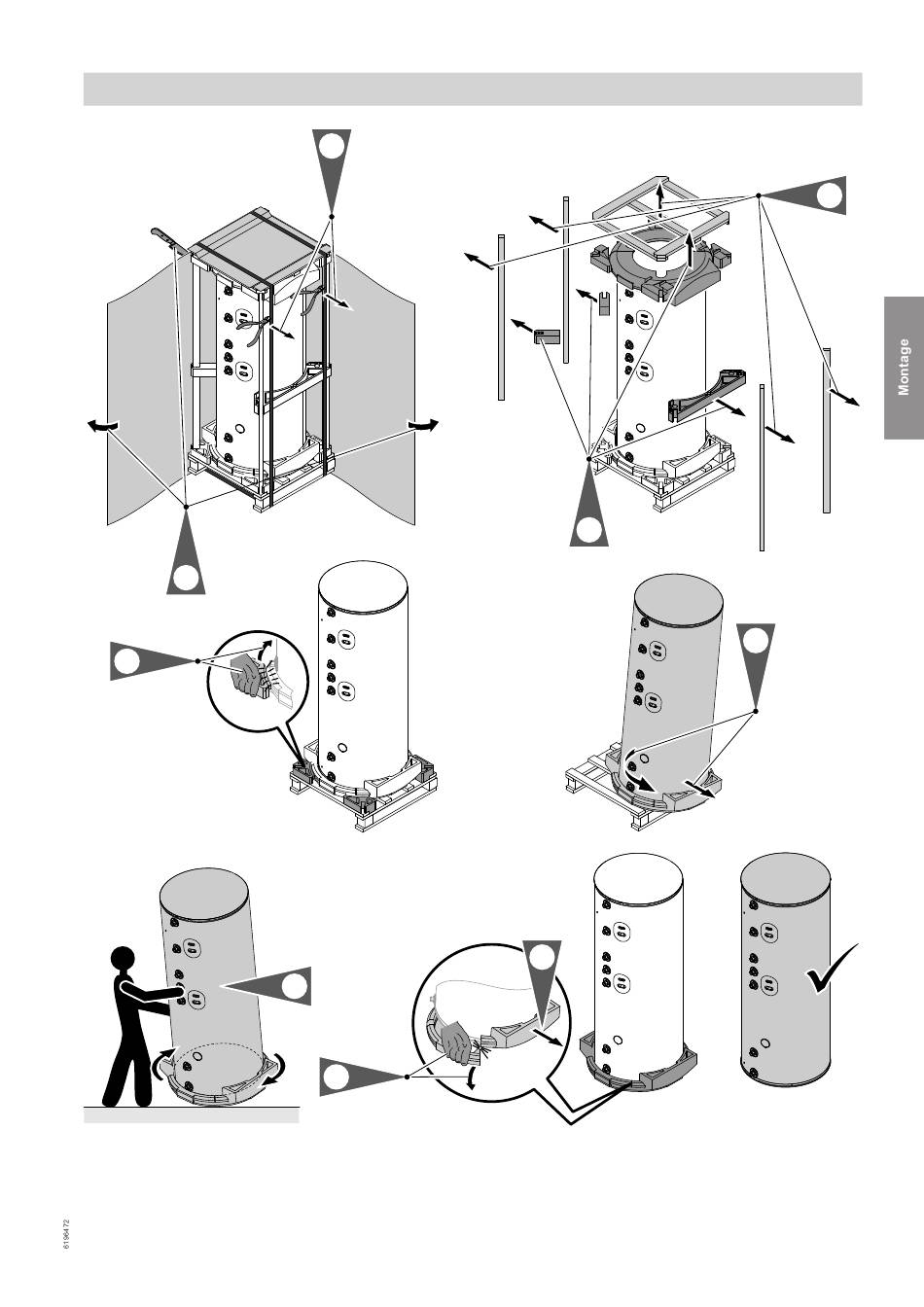 Montage

6196472