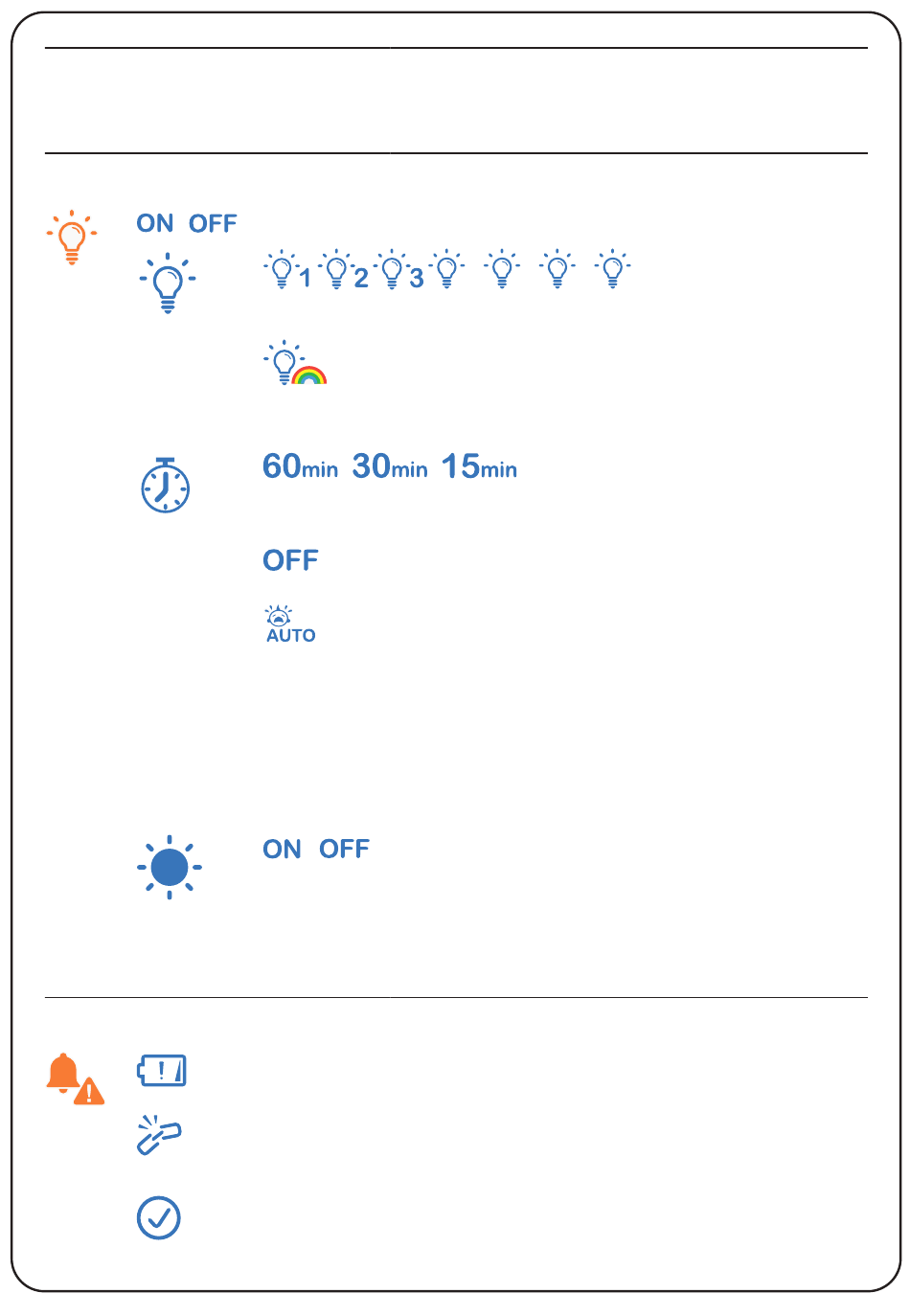 ON OFF

1 2 3

60min 30min 15min

OFF

AUTO

ON OFF