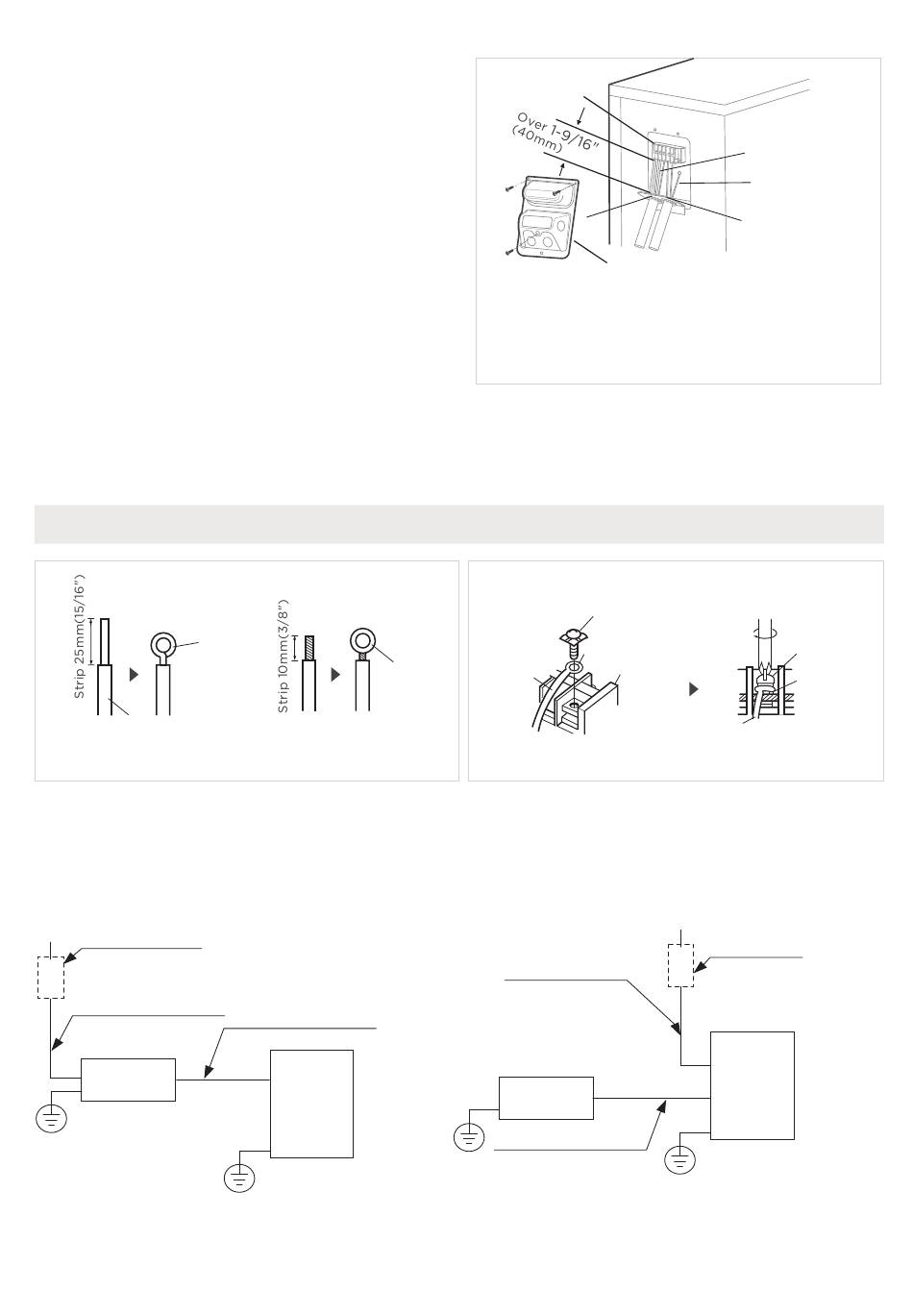 Over 1-9/16"
(40mm)

Strip 25mm(15/16")

Strip 10mm(3/8")