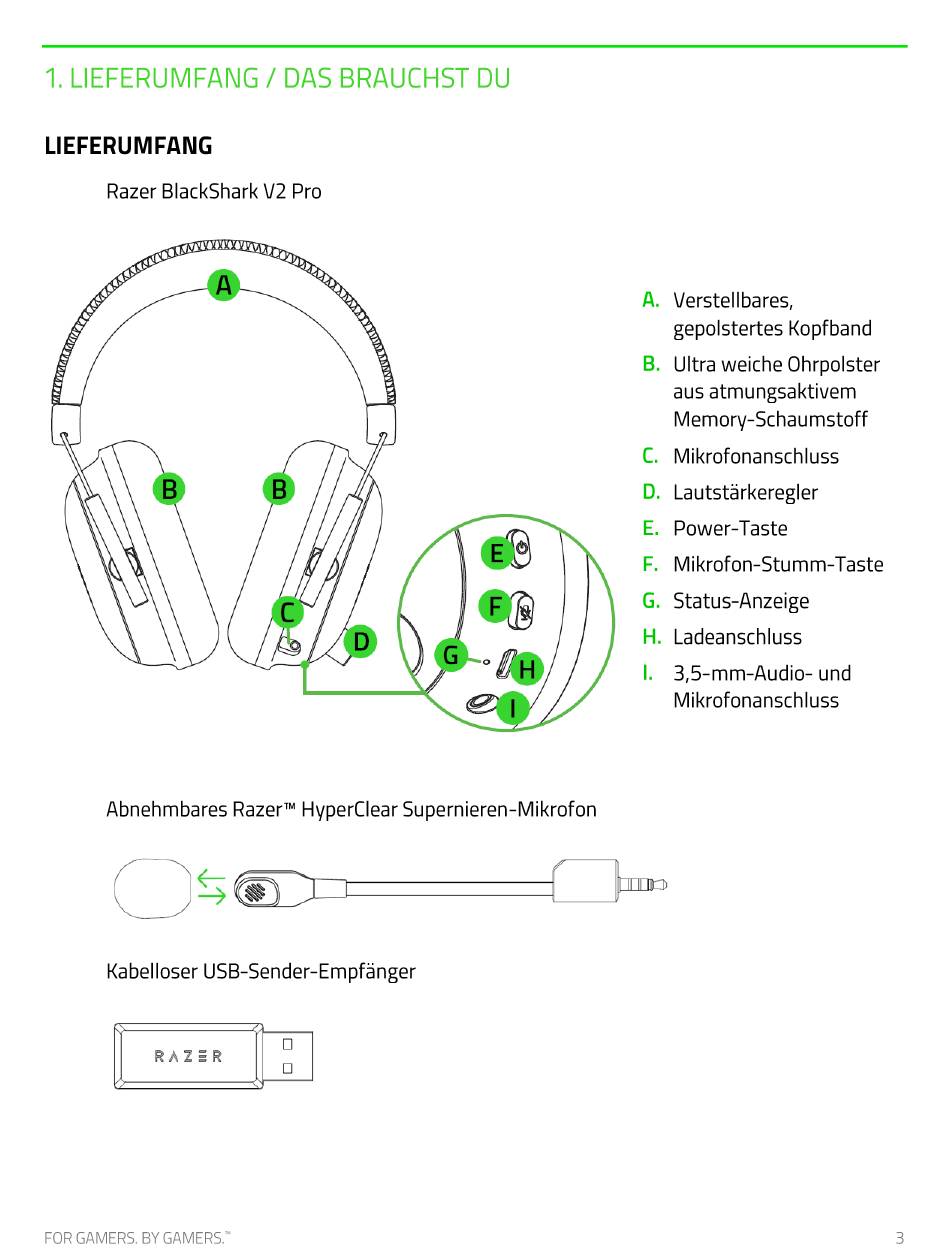 1. LIEFERUMFANG / DAS BRAUCHST DU

LIEFERUMFANG

Razer BlackShark V2 Pro

A
B
B
C
D
E
F
G
H
I

A. Verstellbares, gepolstertes Kopfband

B. Ultra weiche Ohrpolster aus atmungsaktivem Memory-Schaumstoff

C. Mikrofonanschluss

D. Lautstärkeregler

E. Power-Taste

F. Mikrofon-Stumm-Taste

G. Status-Anzeige

H. Ladeanschluss

I. 3,5-mm-Audio- und Mikrofonanschluss

Abnehmbares Razer™ HyperClear Supernieren-Mikrofon

Kabelloser USB-Sender-Empfänger

RAZER

FOR GAMERS. BY GAMERS.™

3