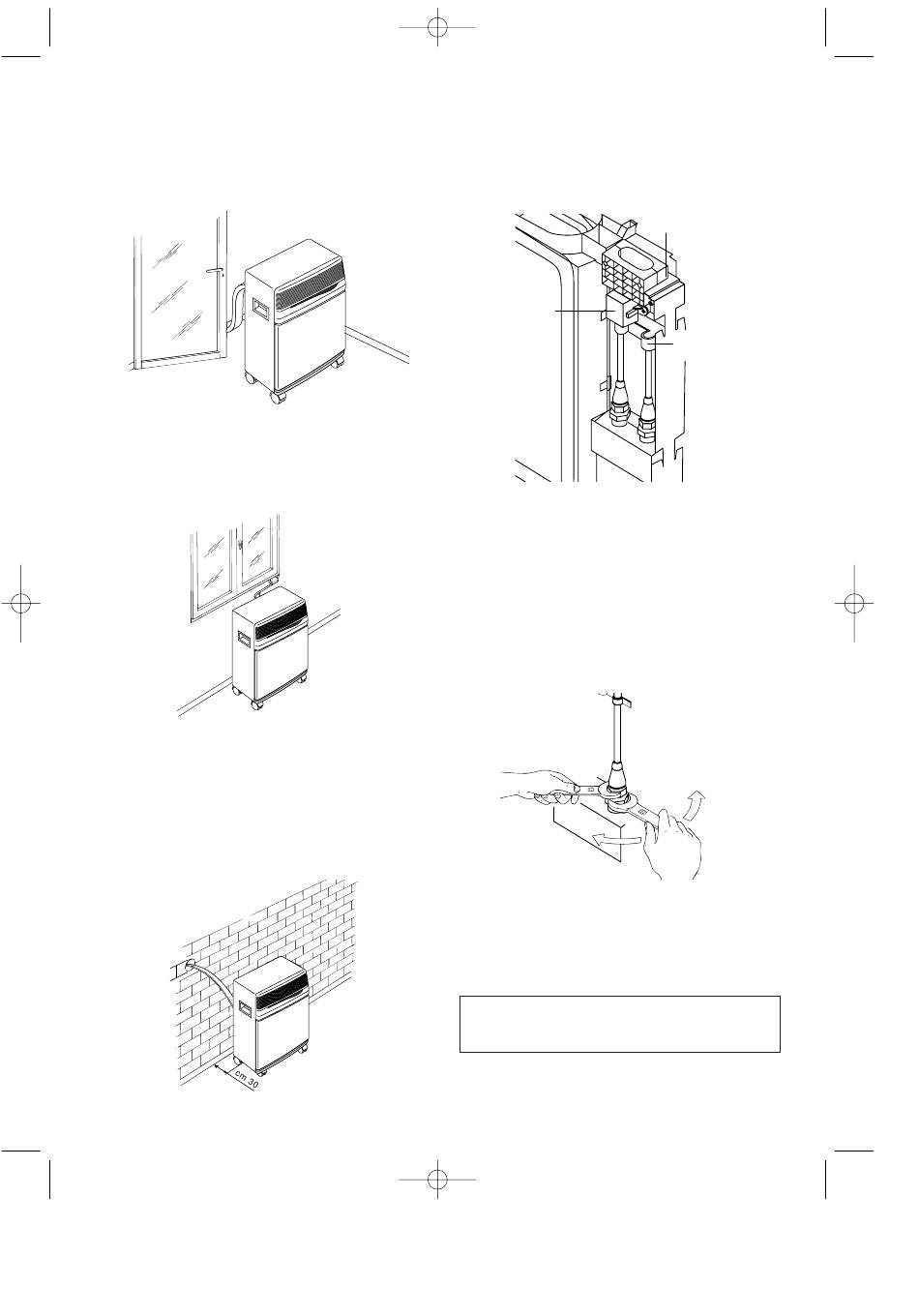 cm 30