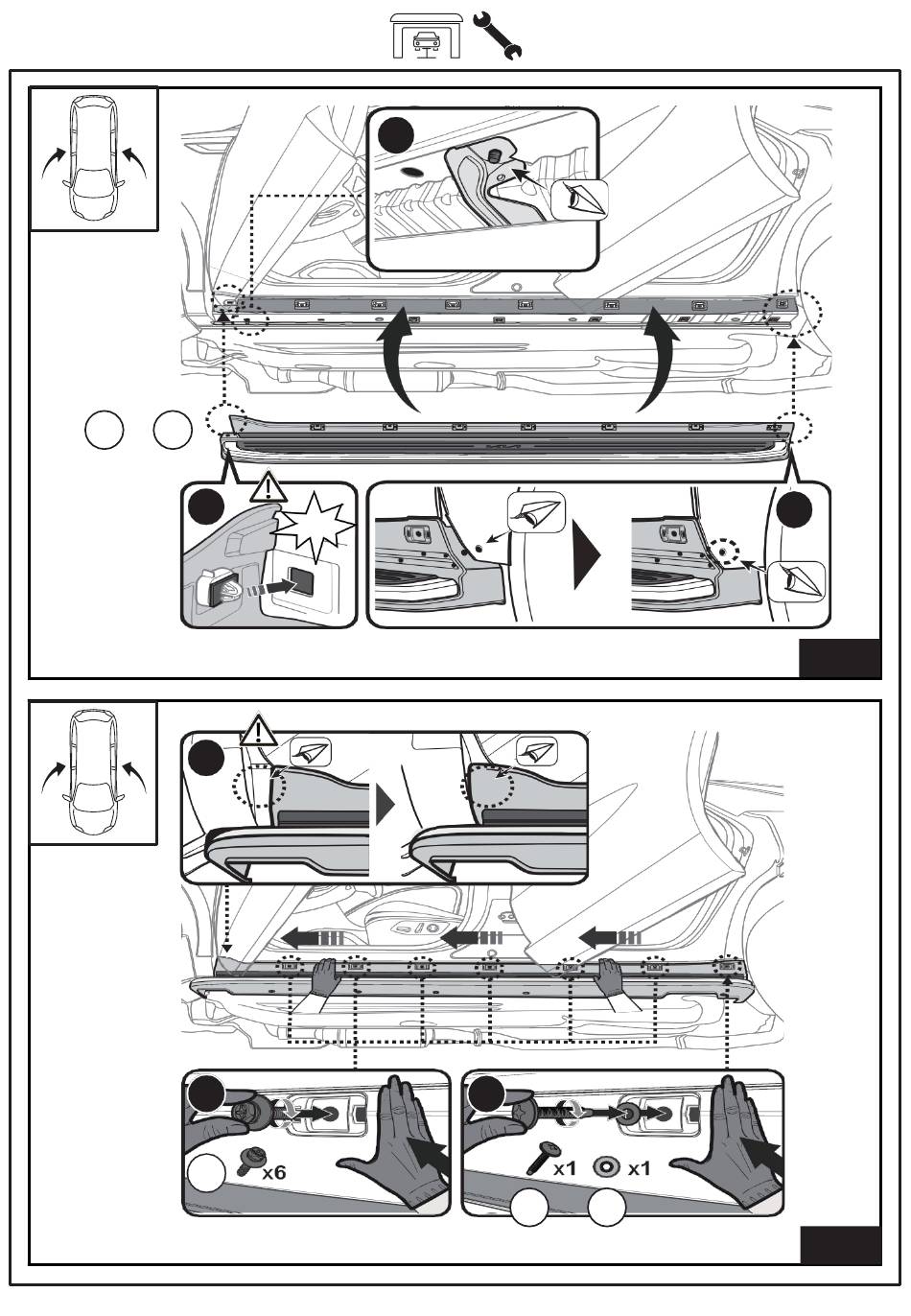 x6

x1 x1