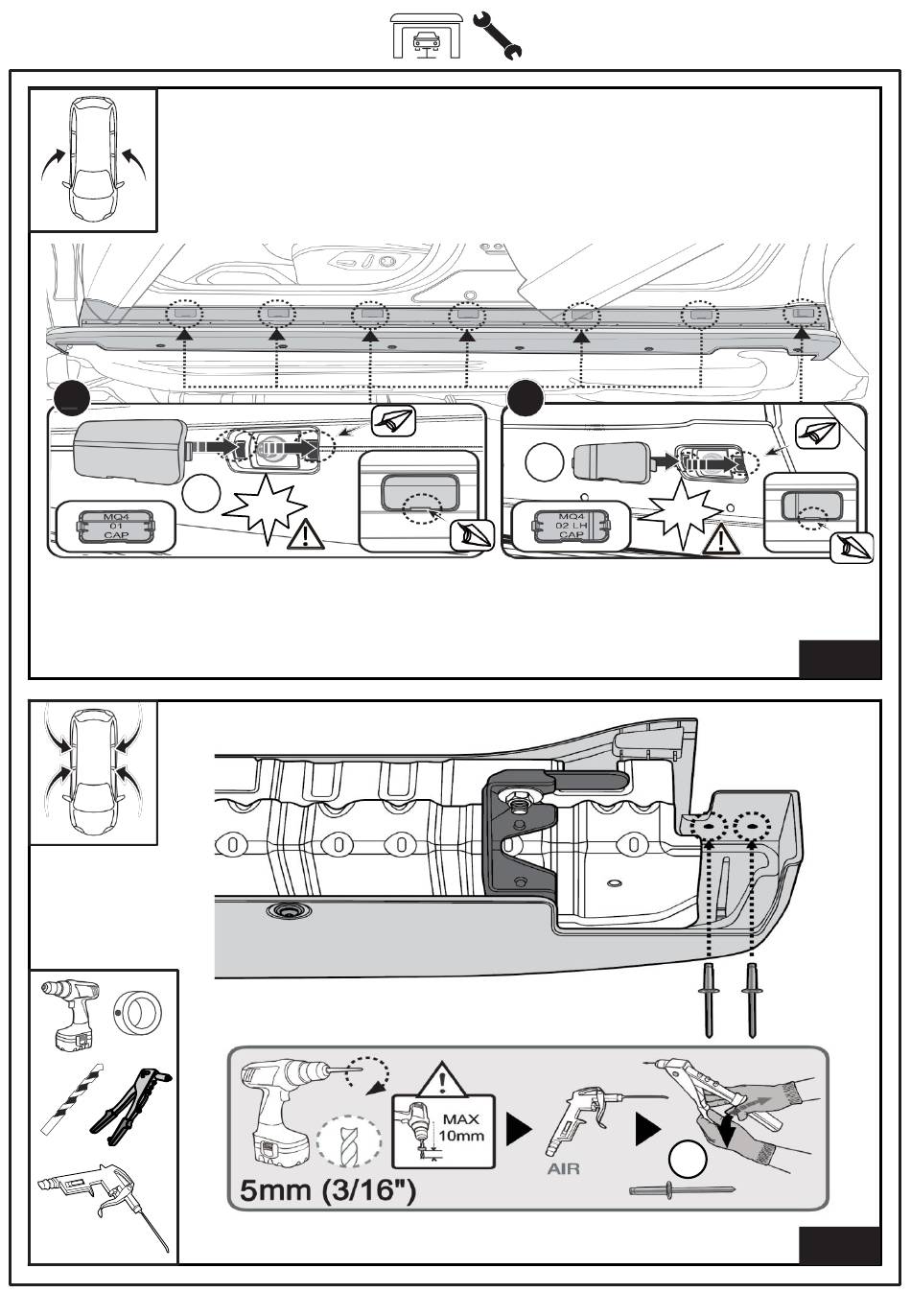 MQ4
01
CAP

MQ4
02 LH
CAP

MAX
10mm

AIR

5mm (3/16")