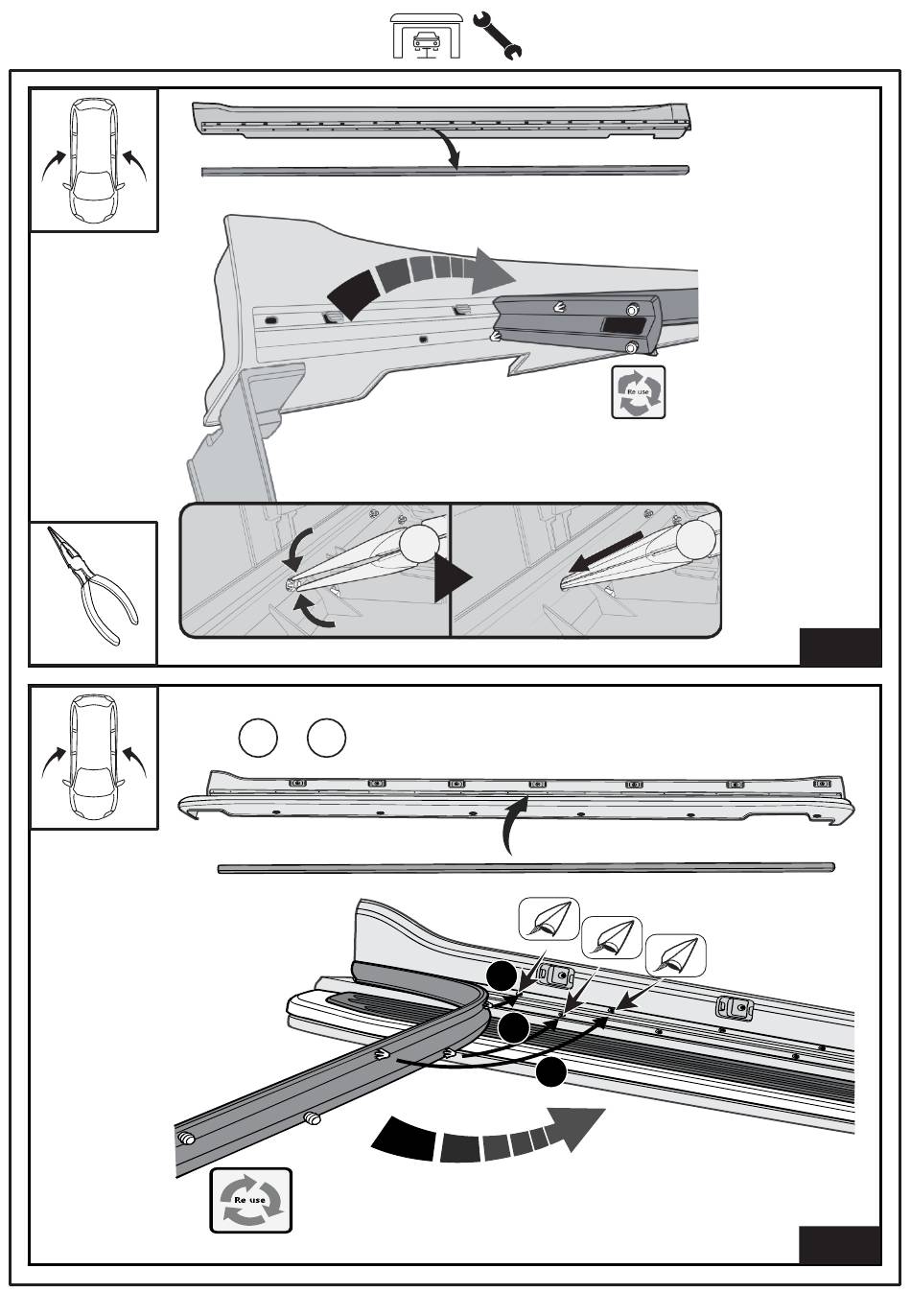 Re use

Re use