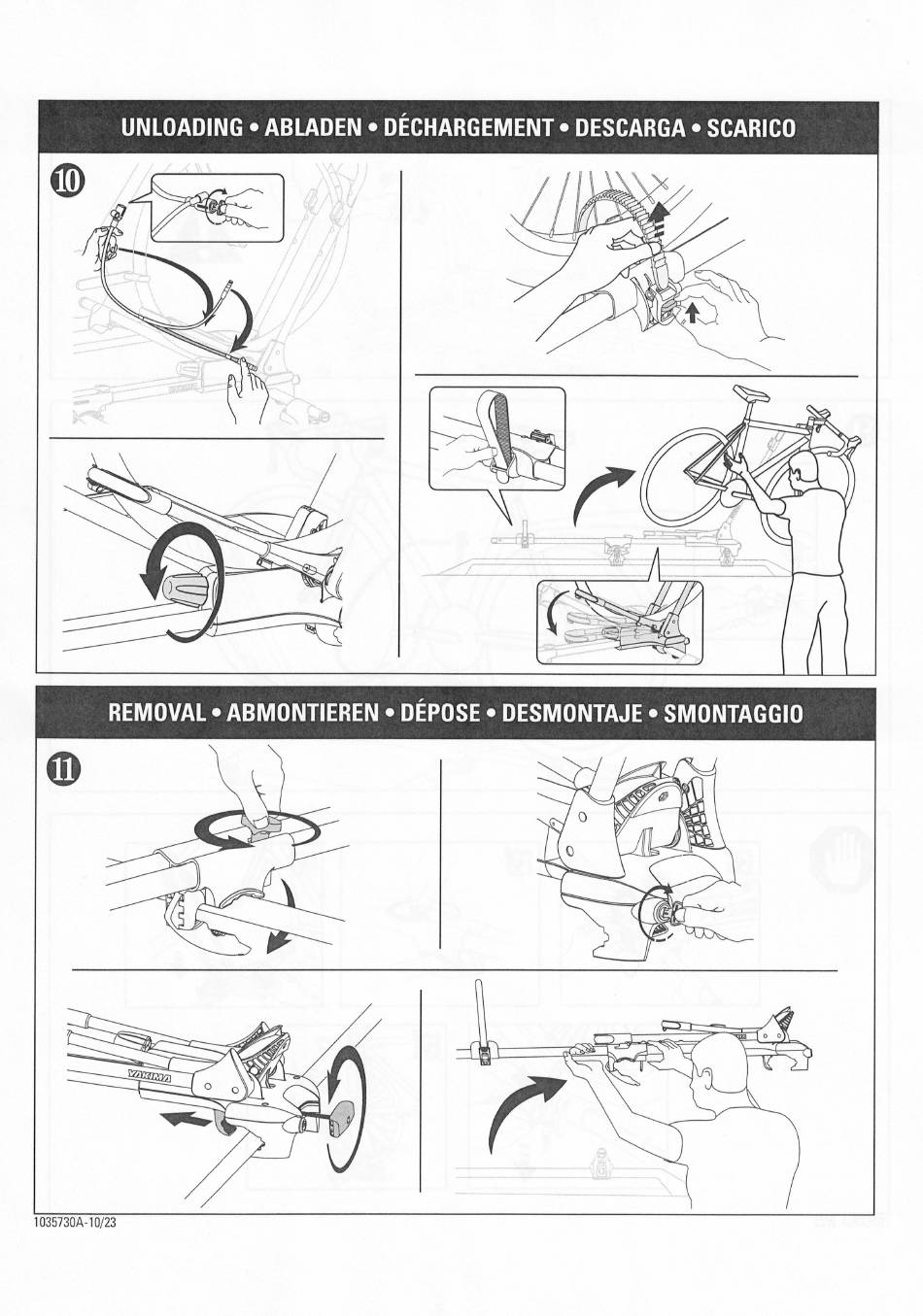 UNLOADING • ABLADEN • DÉCHARGEMENT • DESCARGA • SCARICO

10

REMOVAL • ABMONTIEREN • DÉPOSE • DESMONTAJE • SMONTAGGIO

11

YAKIMA

1035730A-10/23