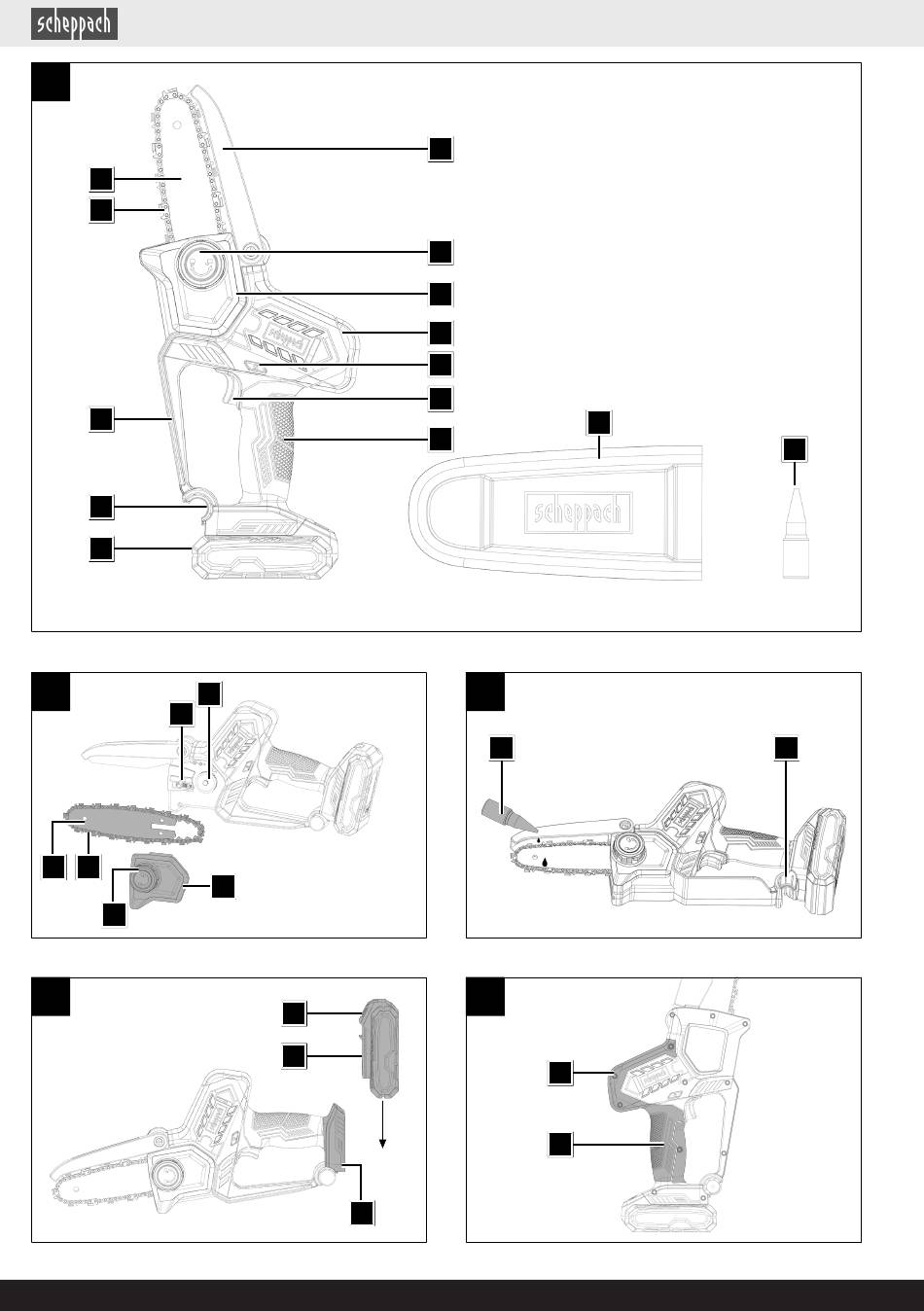 scheppach

scheppach