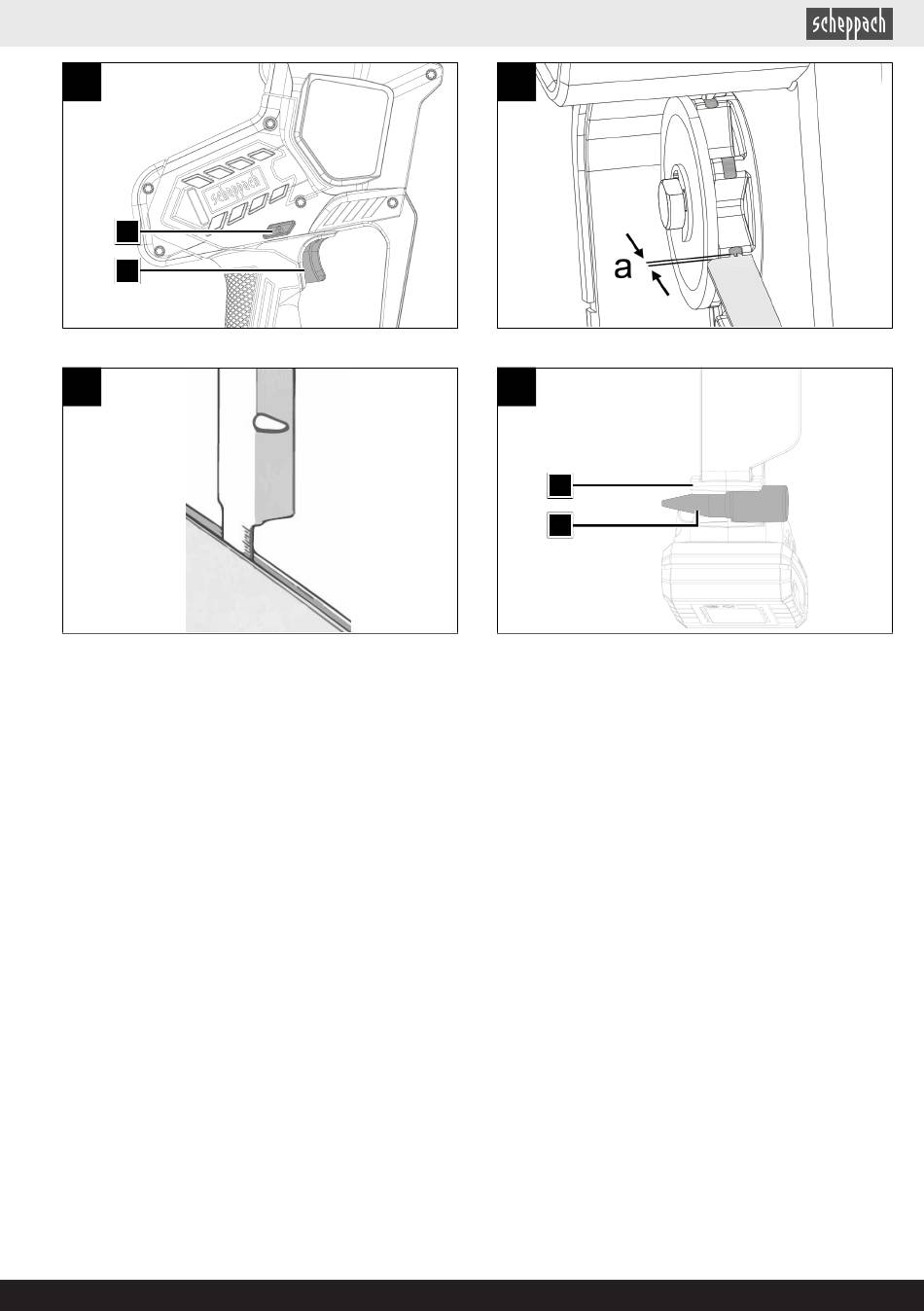 scheppach

scheppach

a