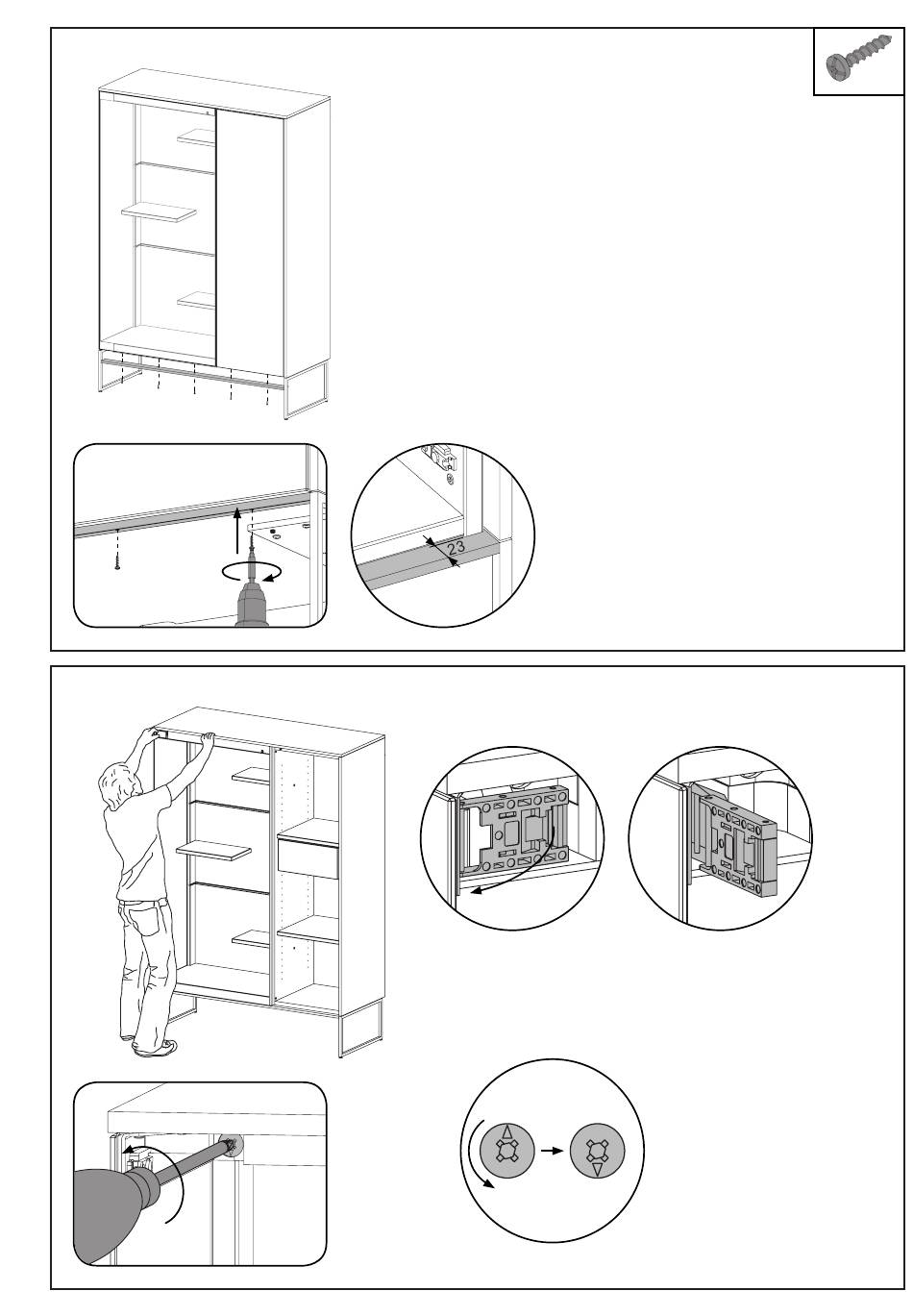 23