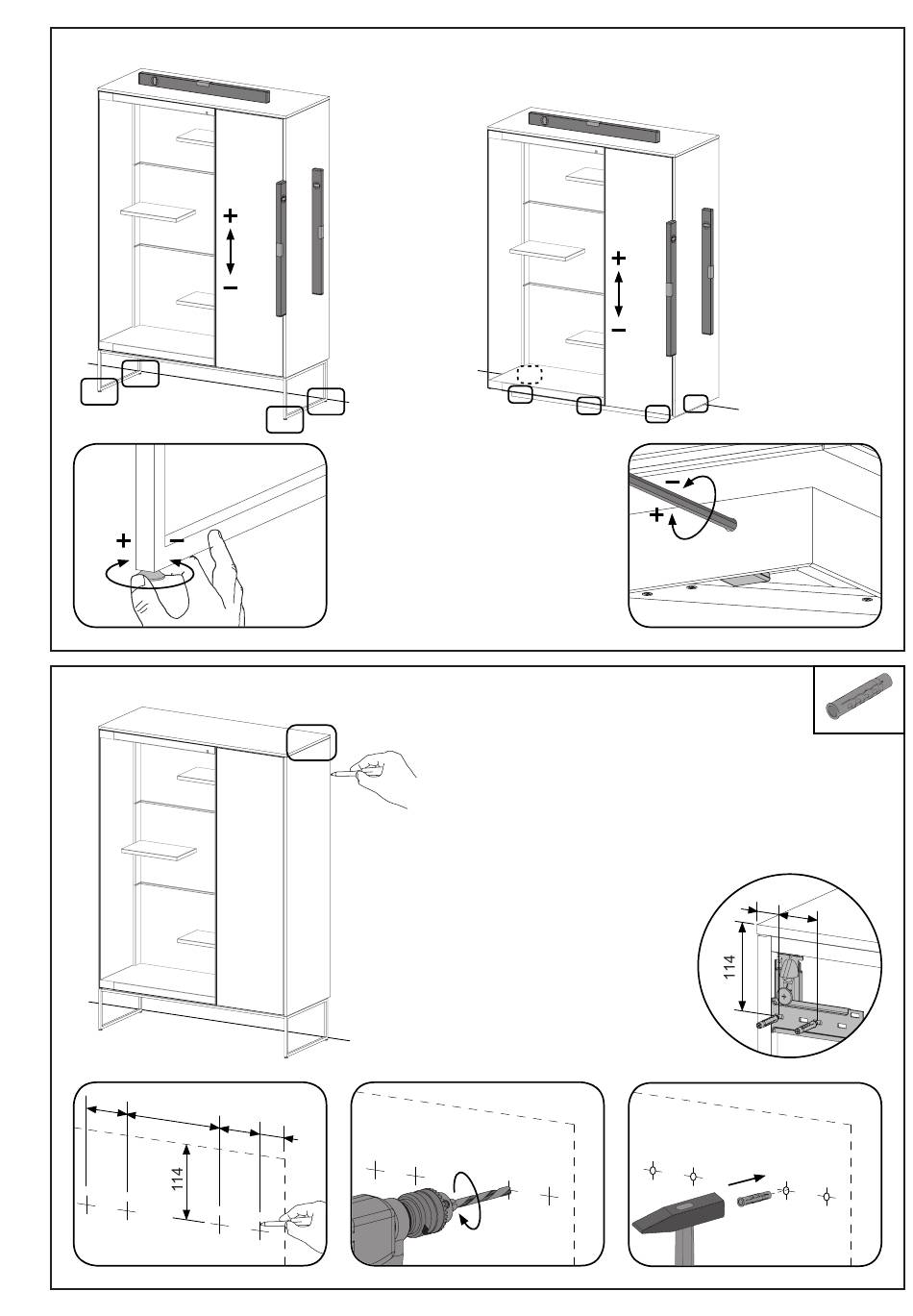 +
−
+
−
+
−
−
+
114
114