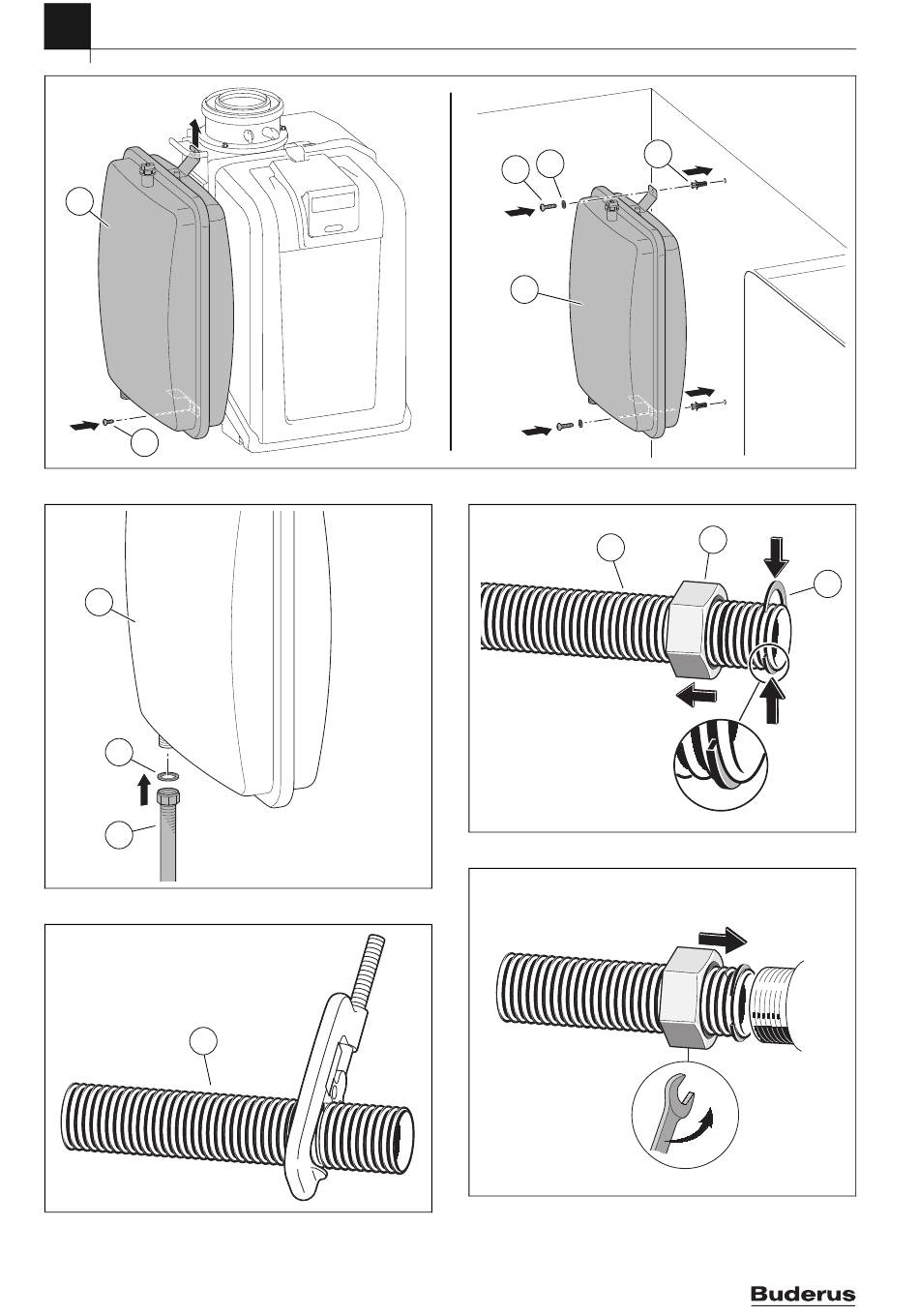 Buderus