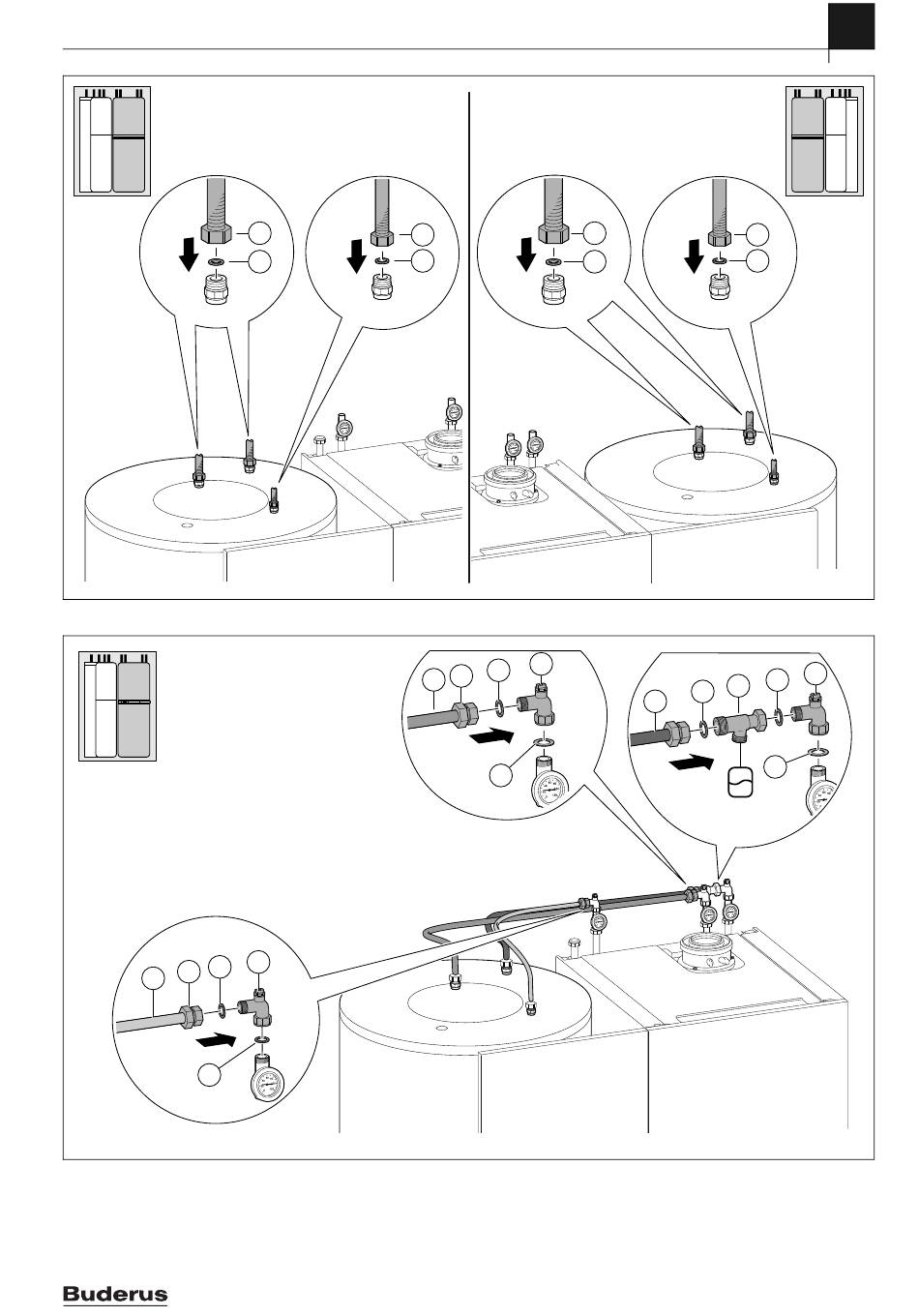 Buderus