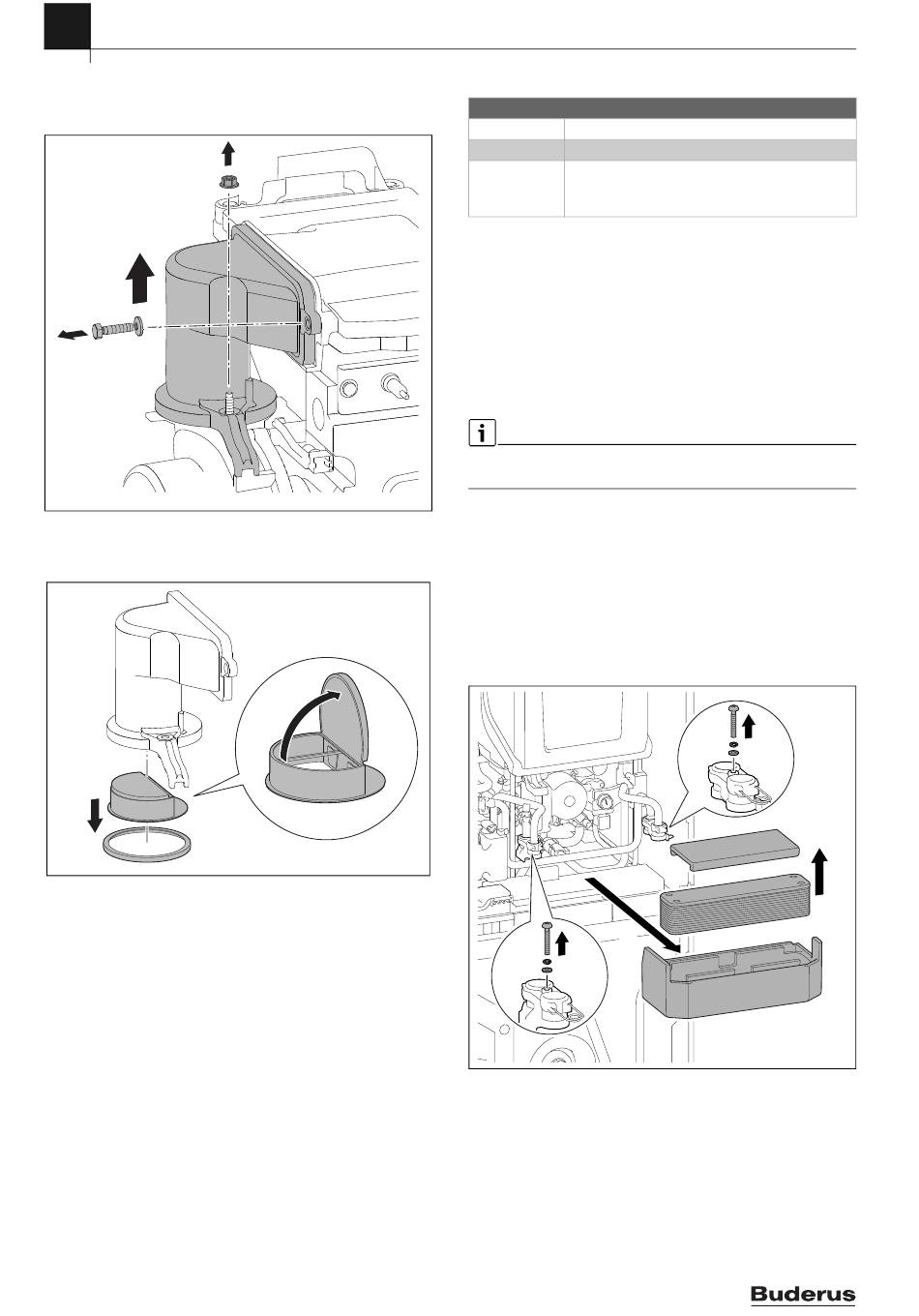 Buderus