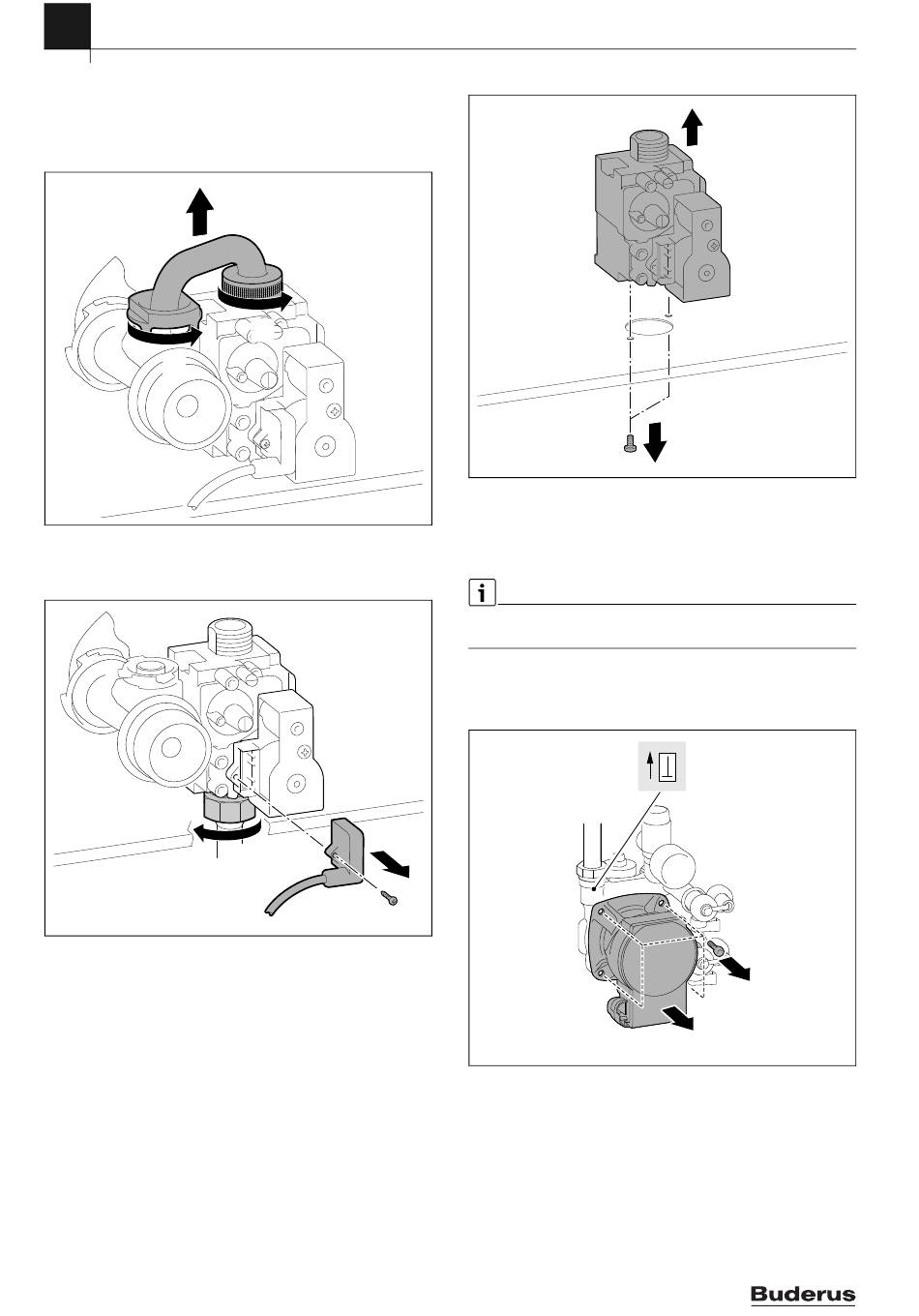 i

Buderus