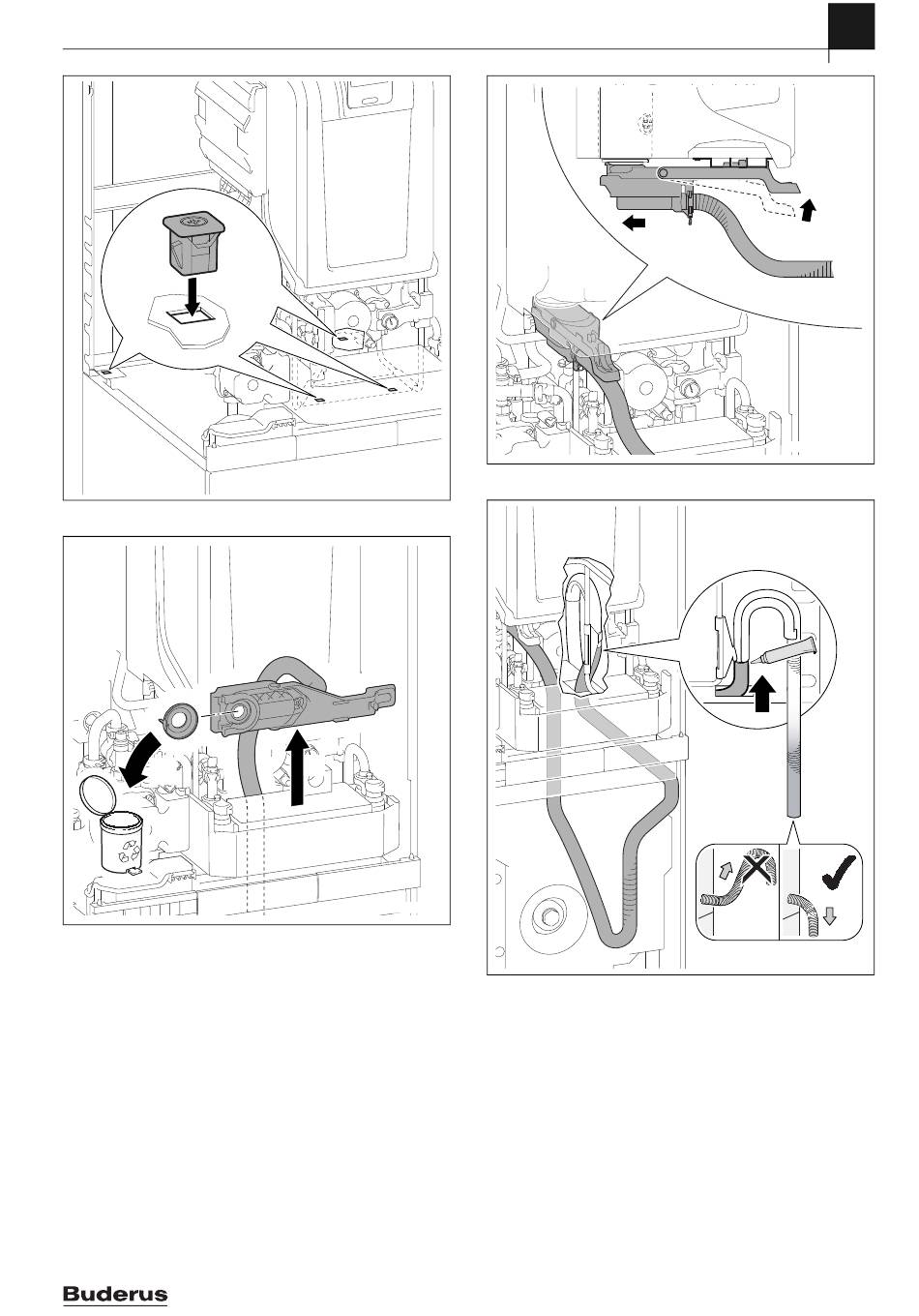 Buderus