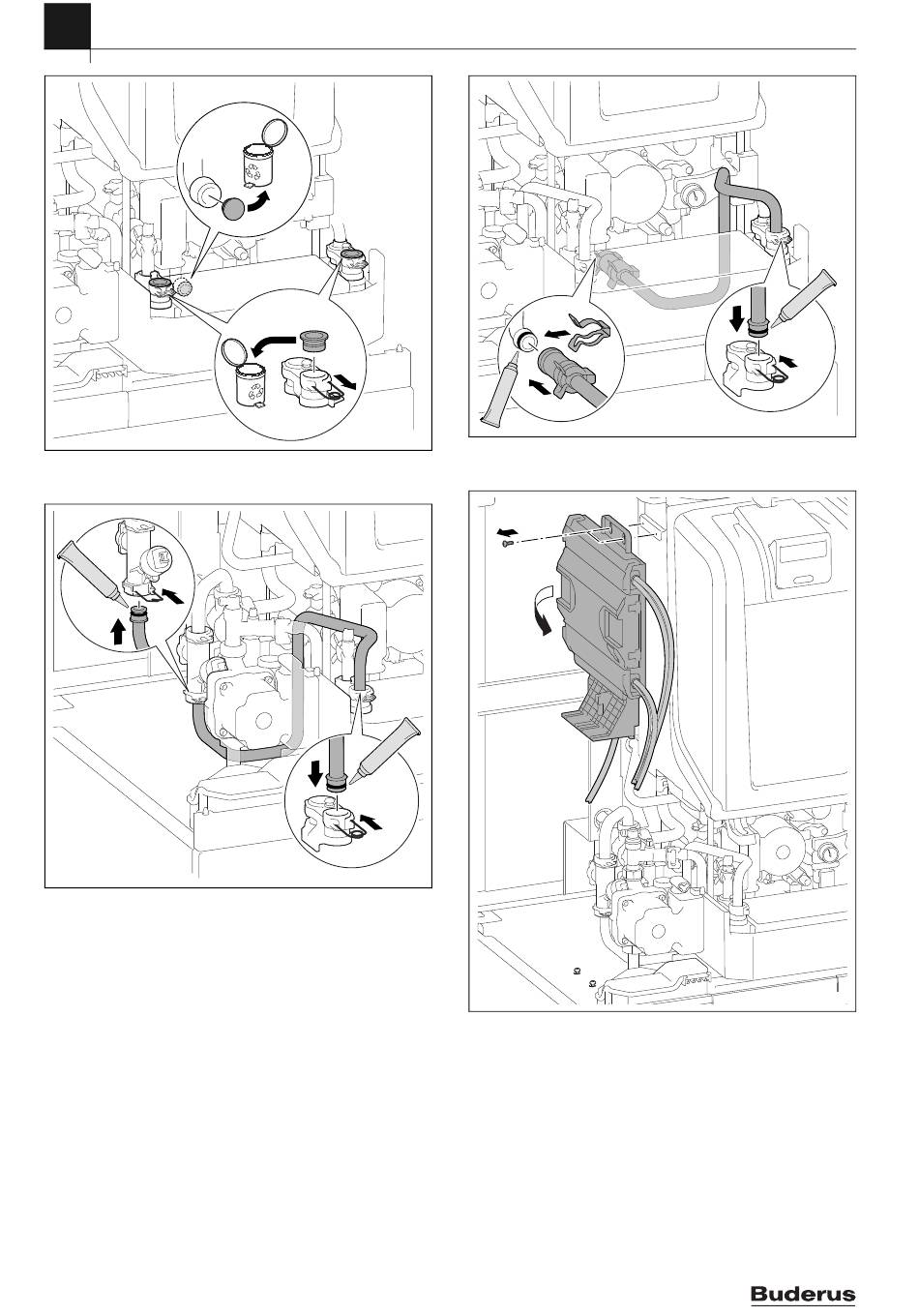 Buderus