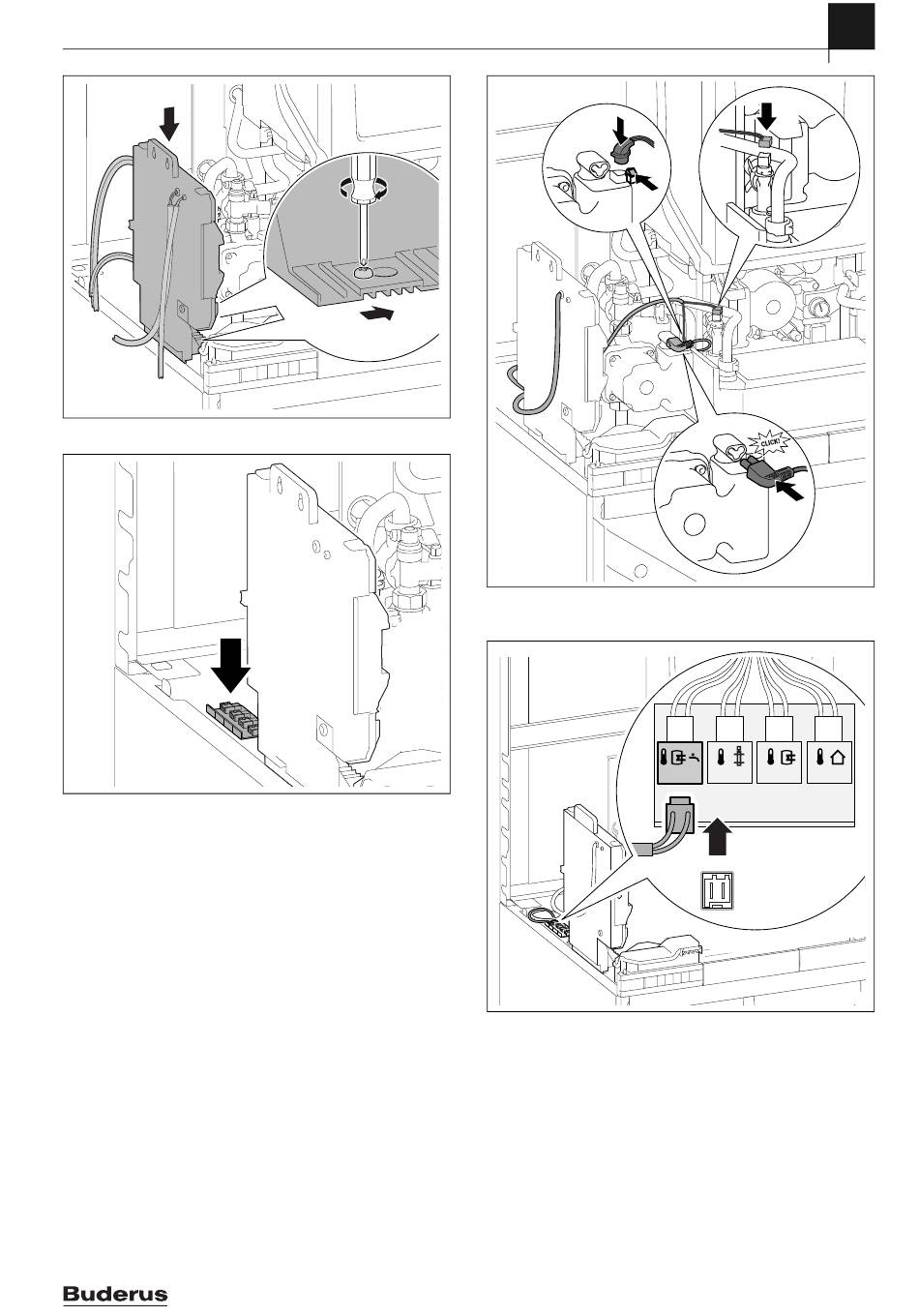 CLICK!

Buderus