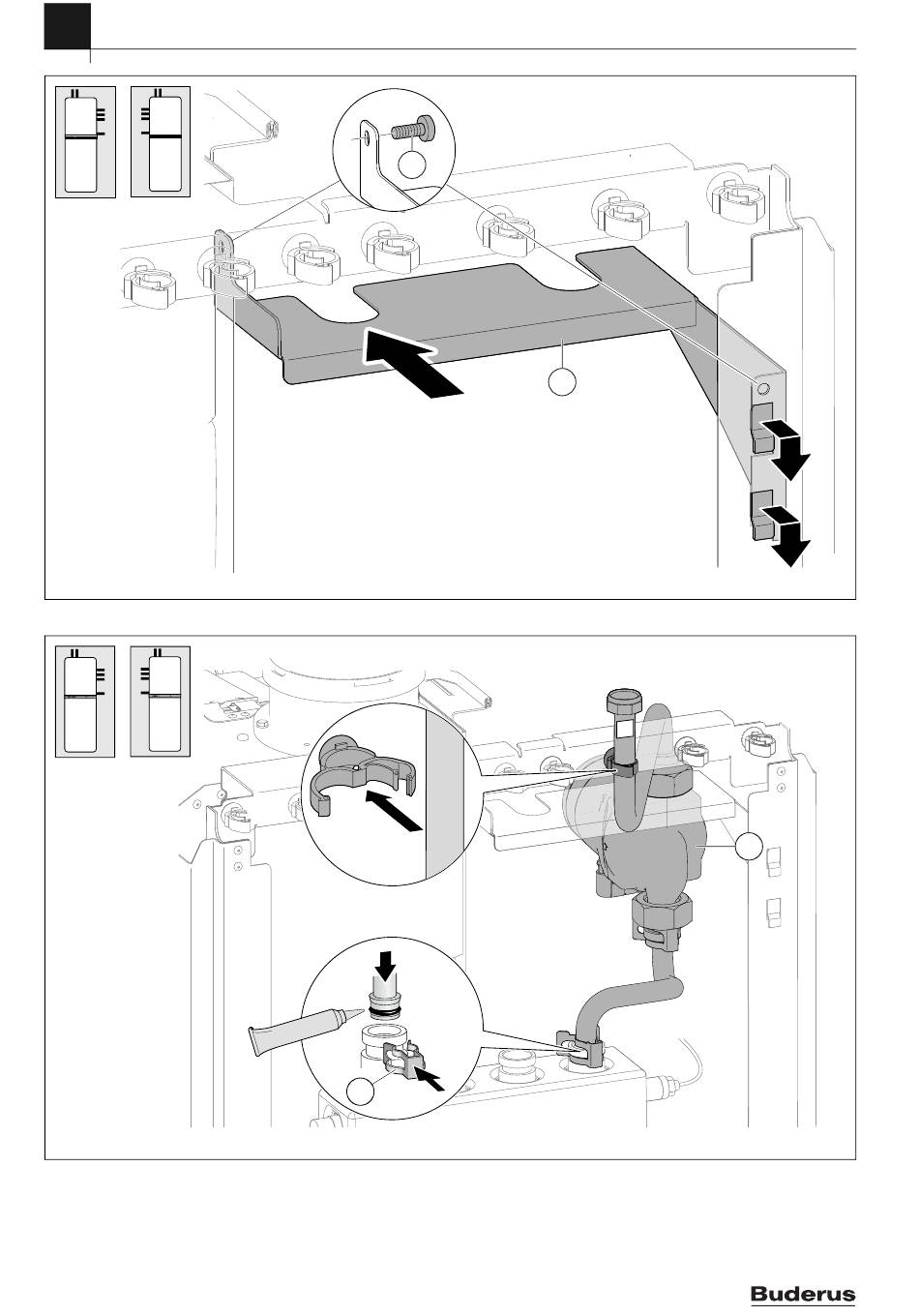 Buderus