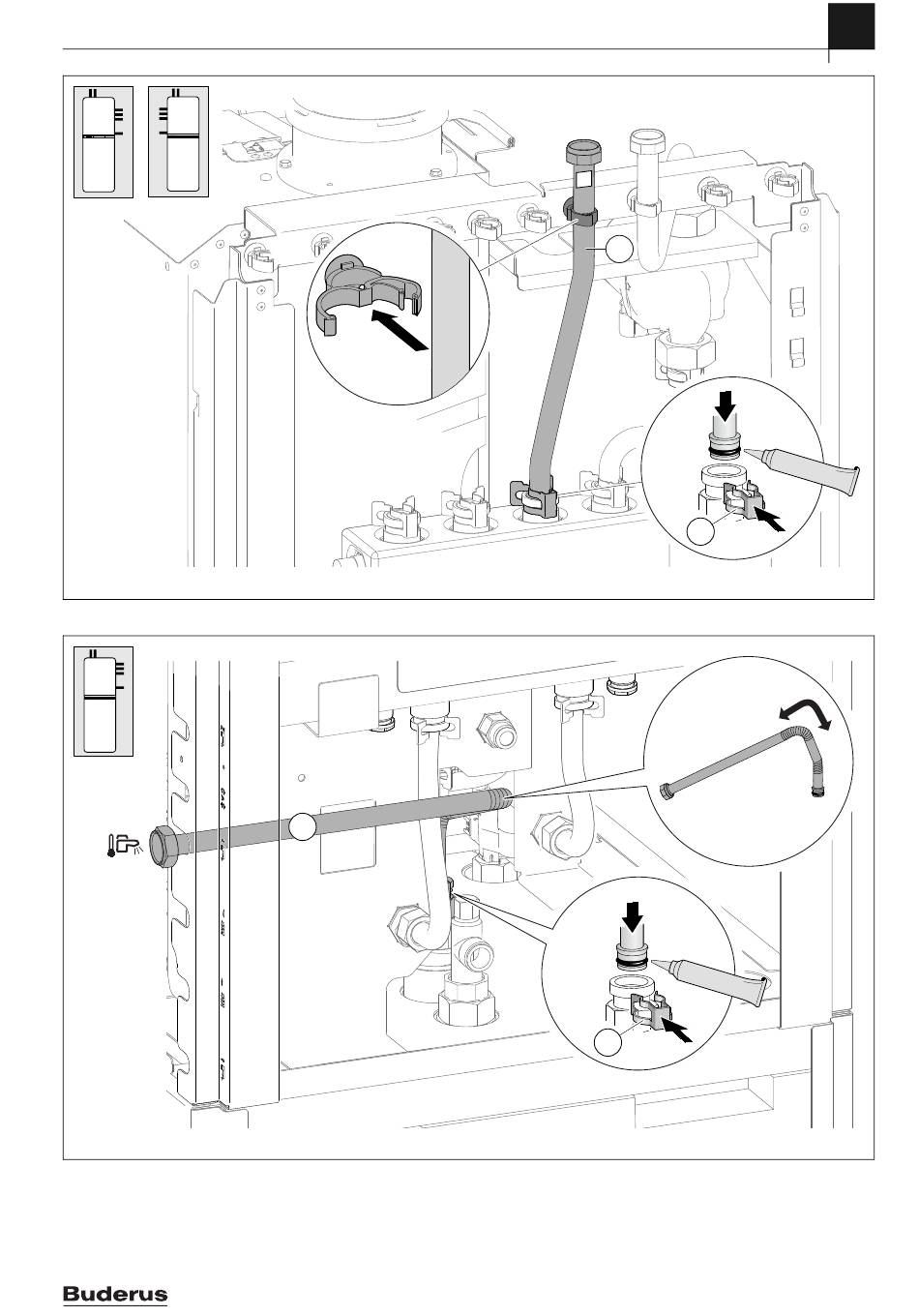 Buderus