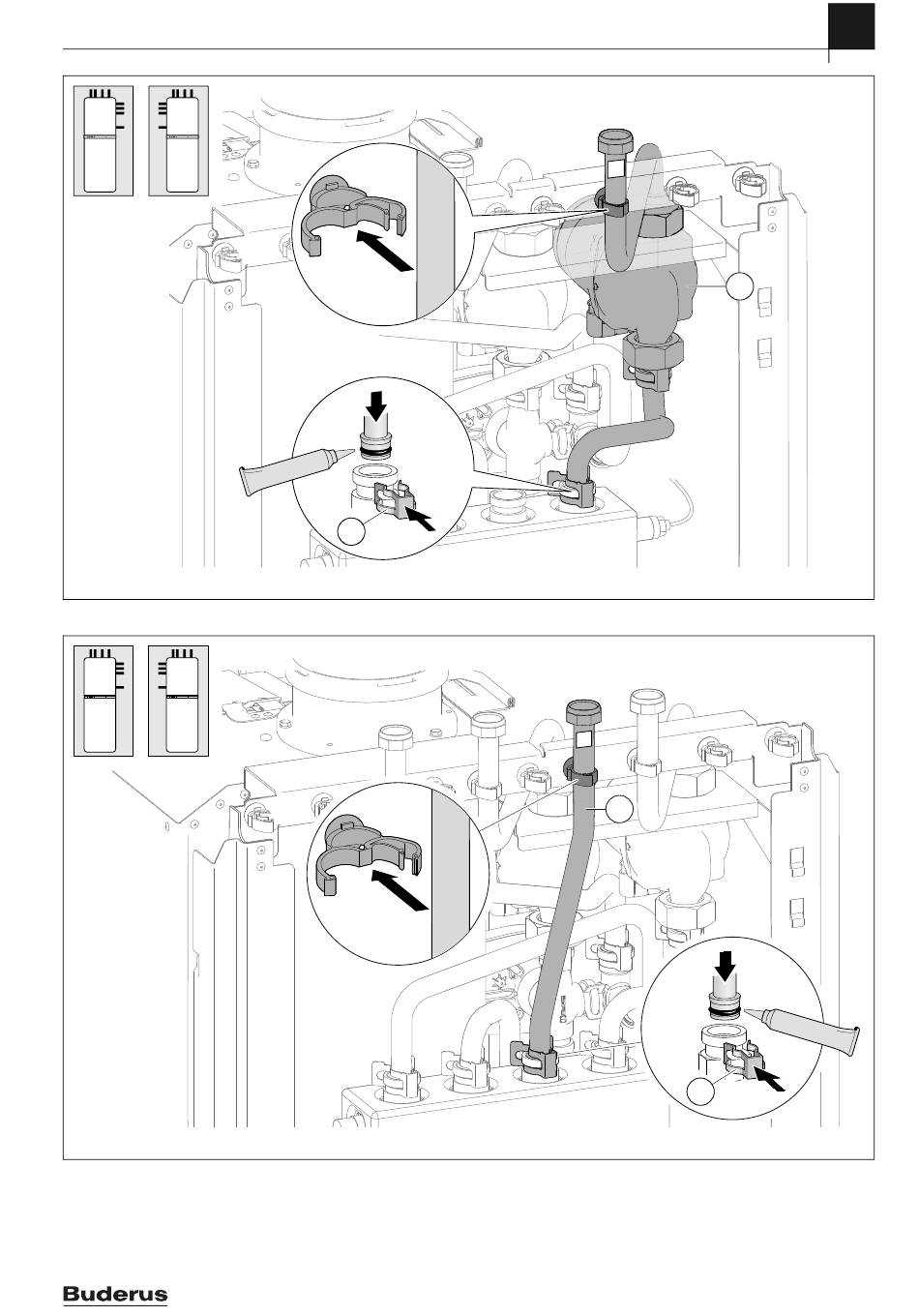 Buderus