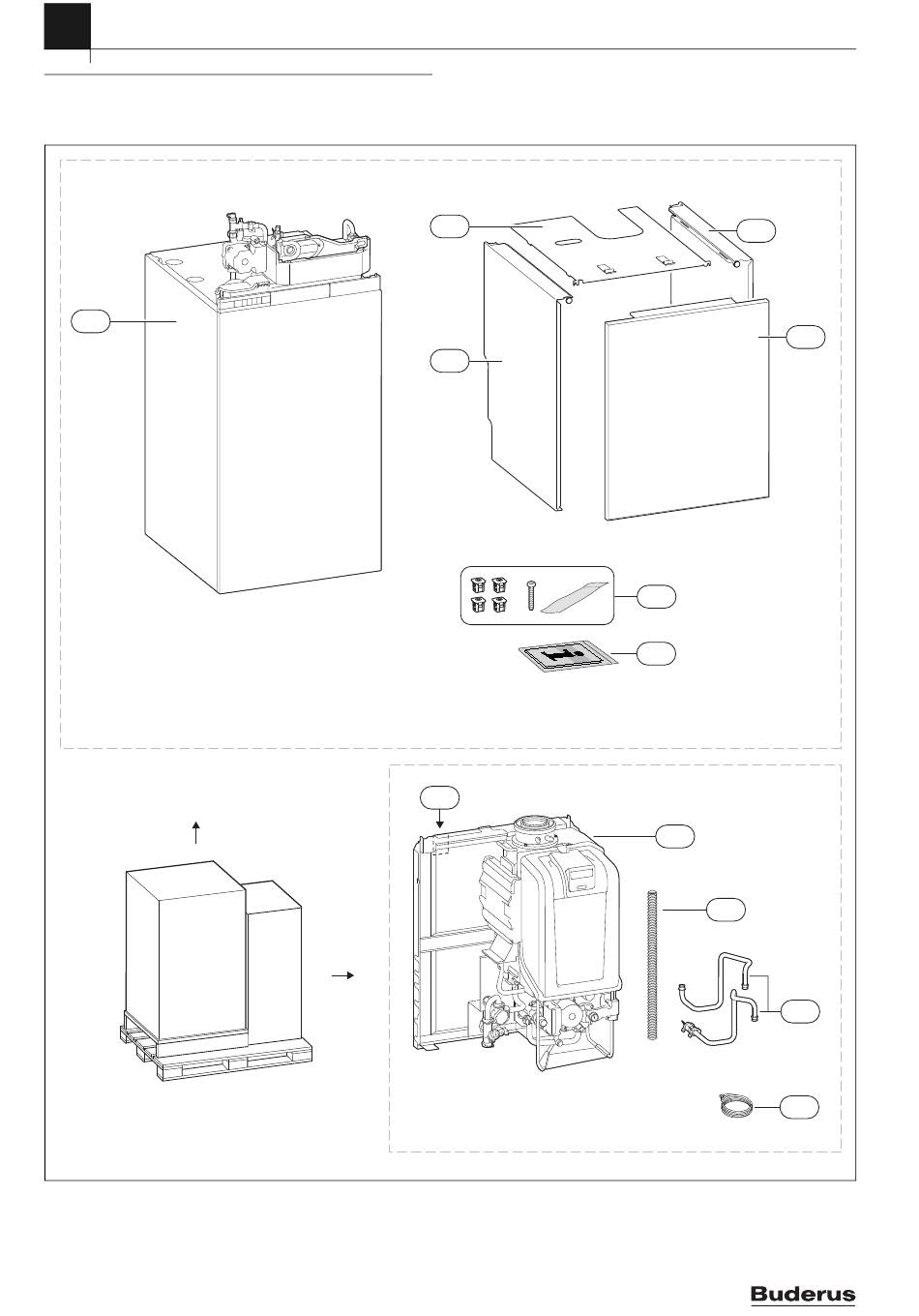 Buderus