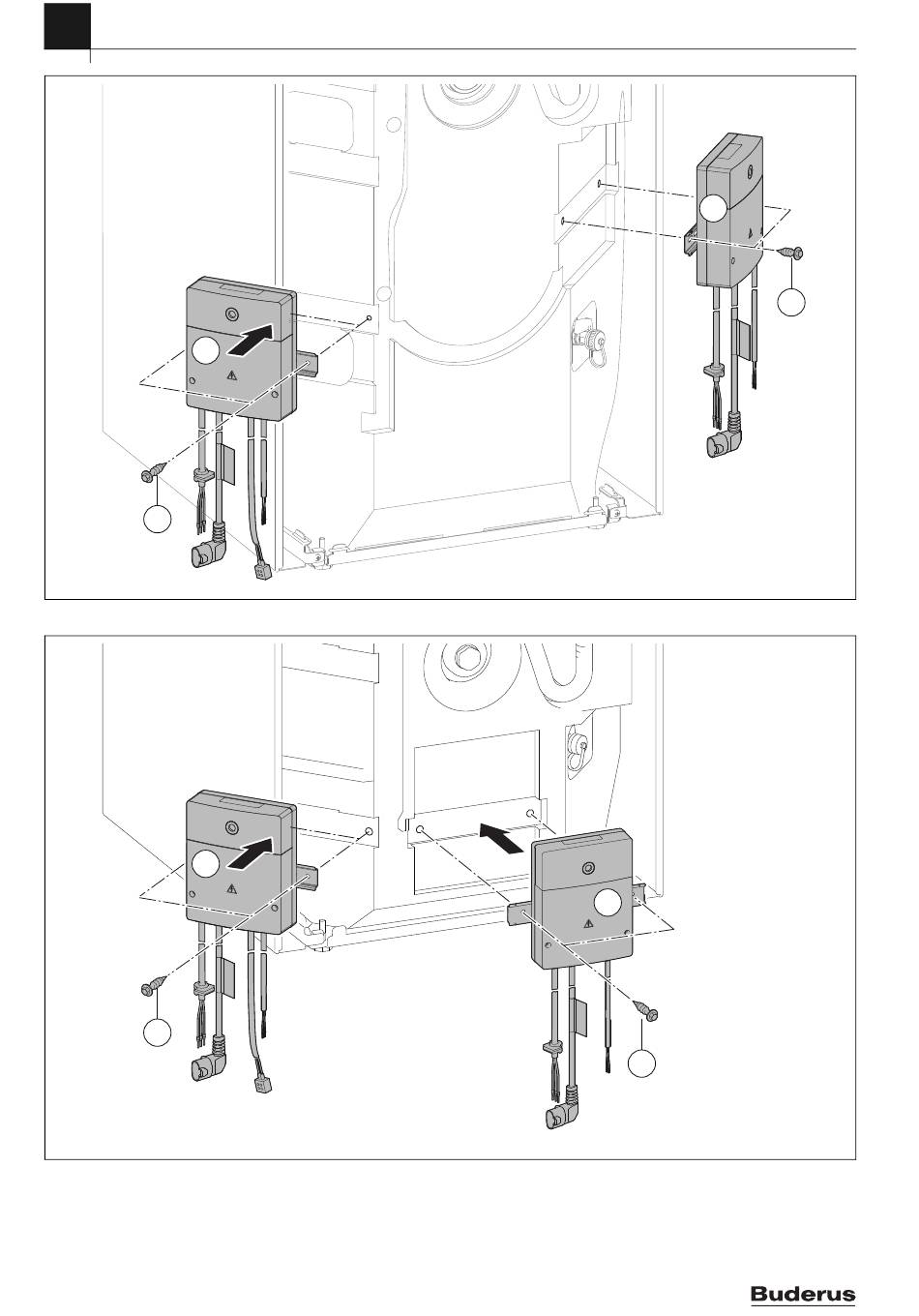 Buderus