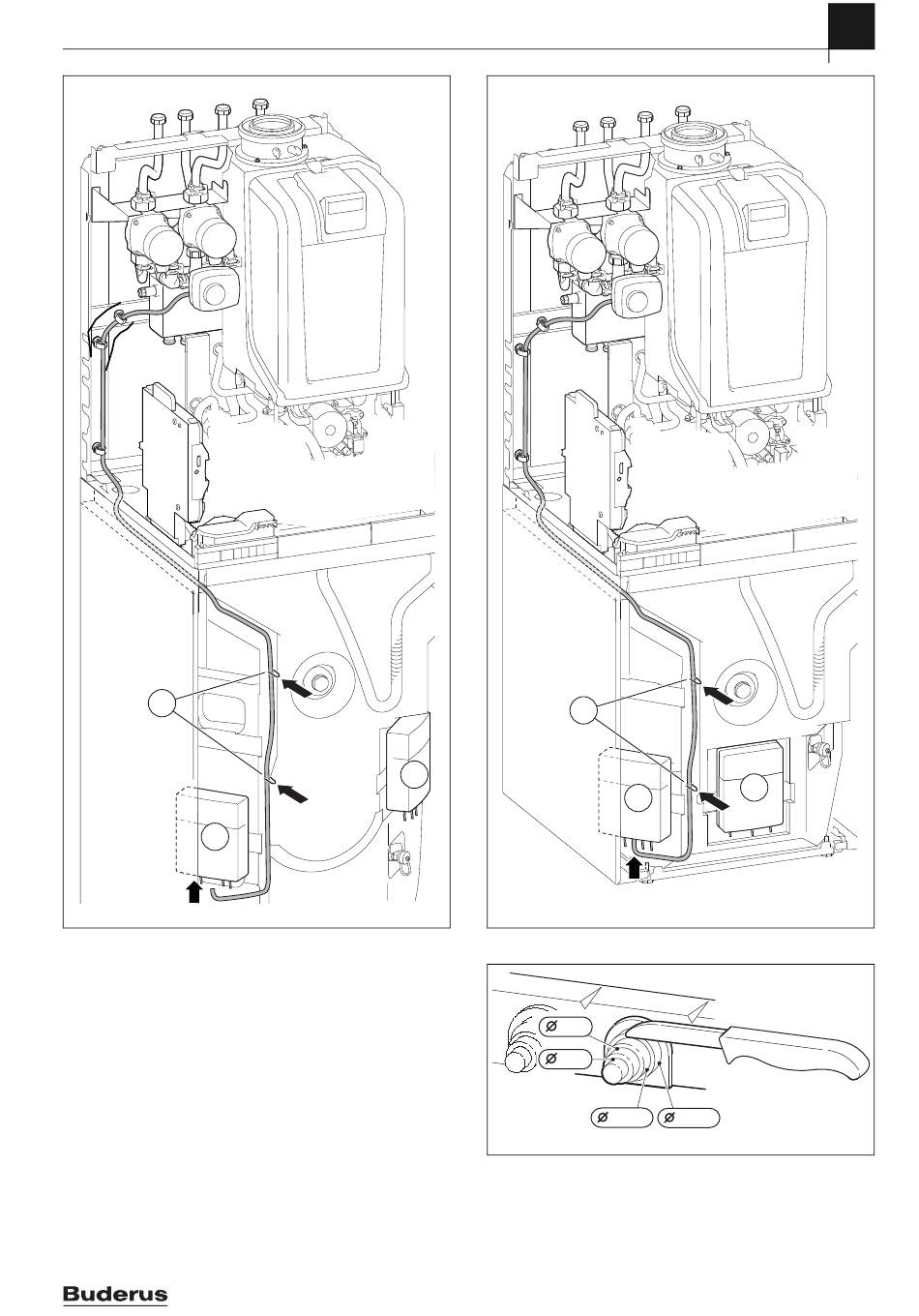 Ø
Ø
Ø
Ø

Buderus