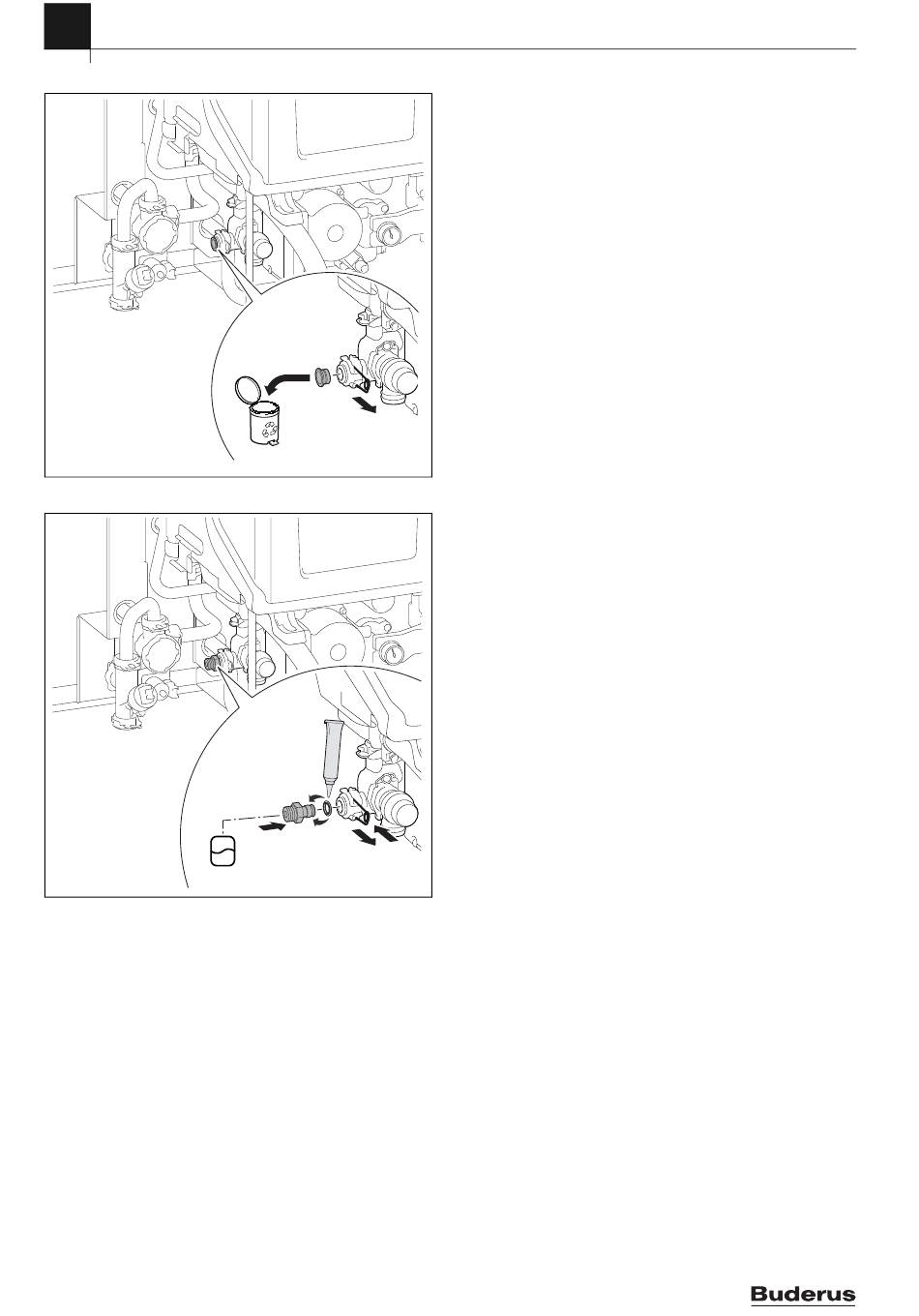 Buderus