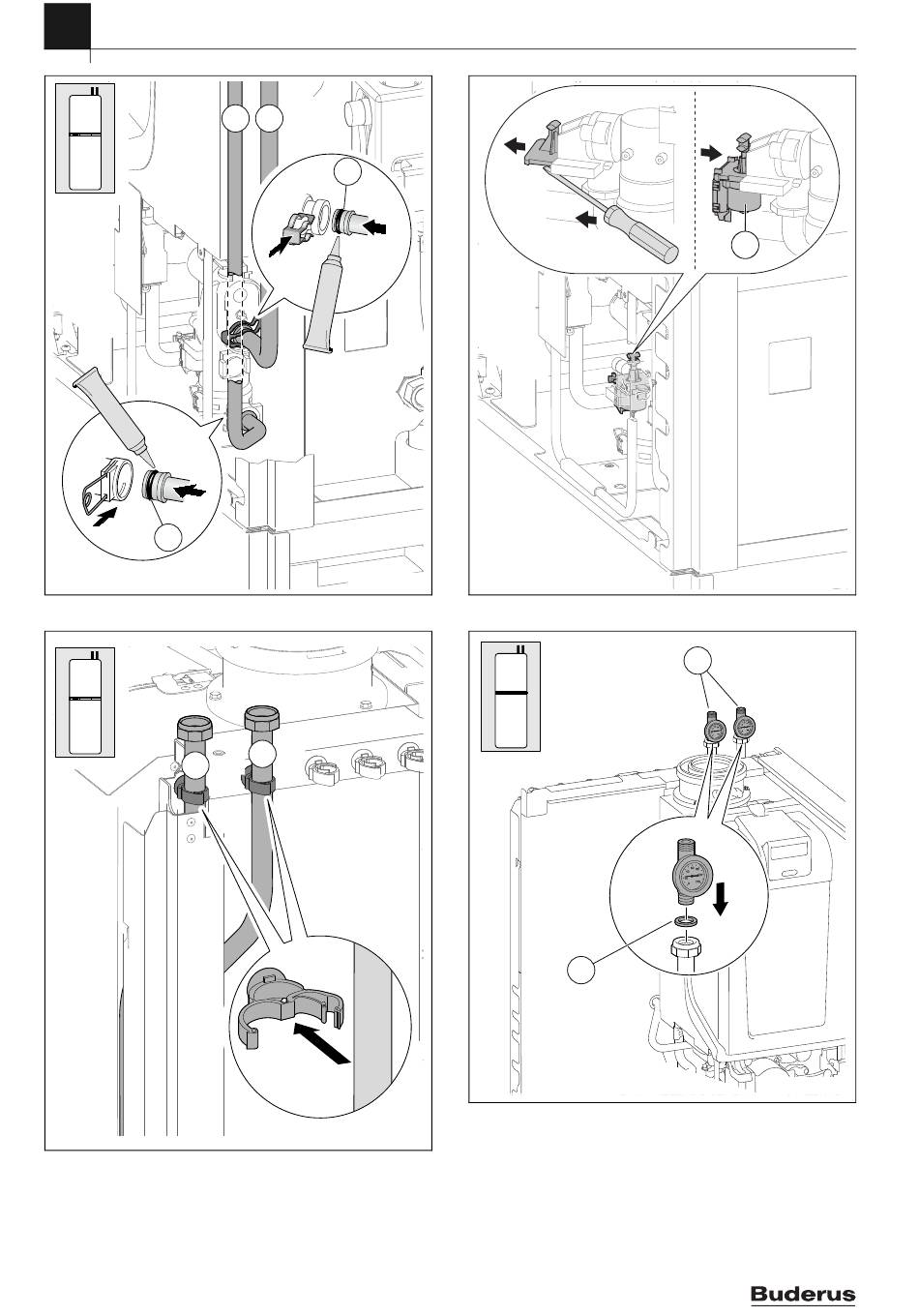 Buderus