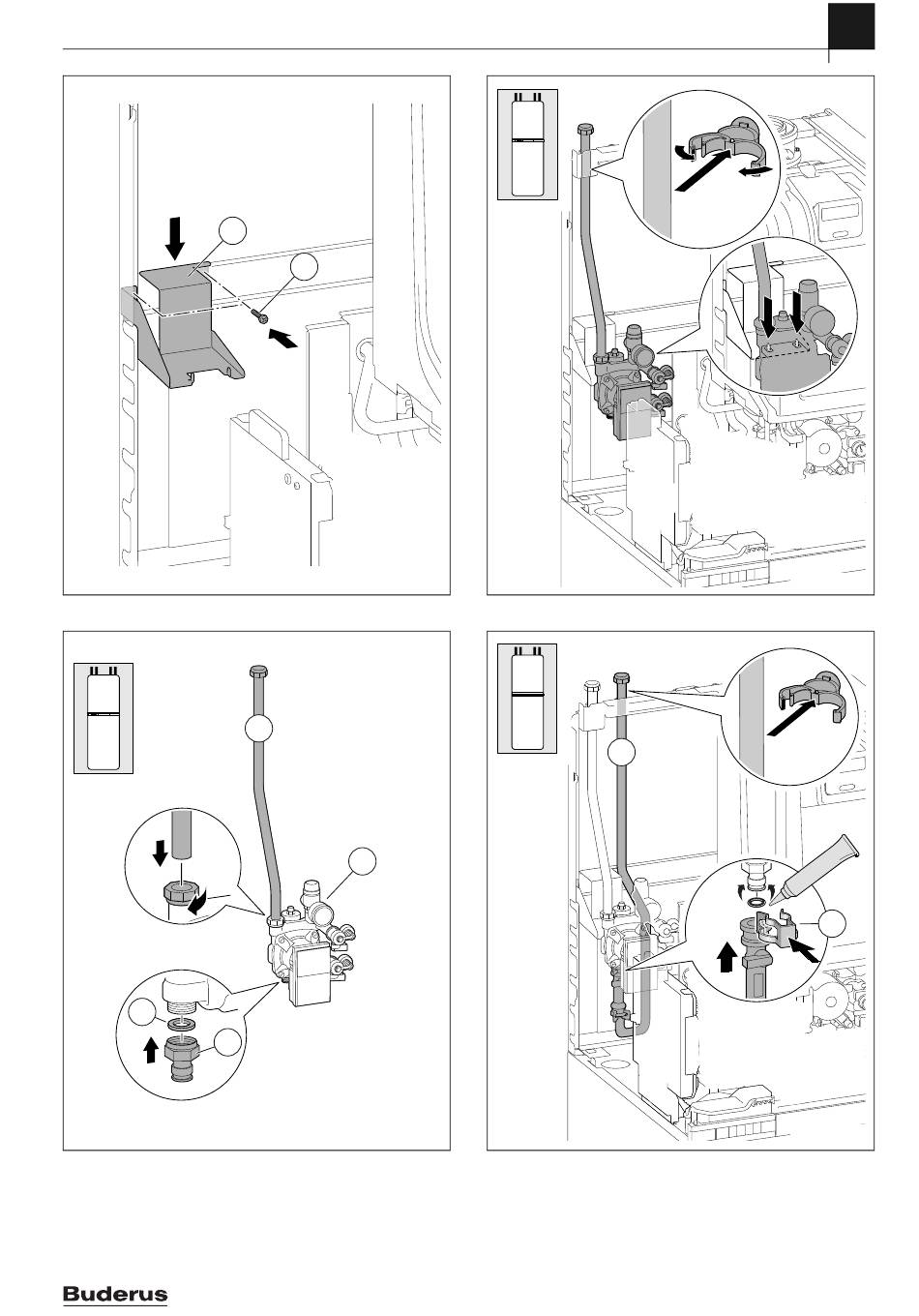 Buderus