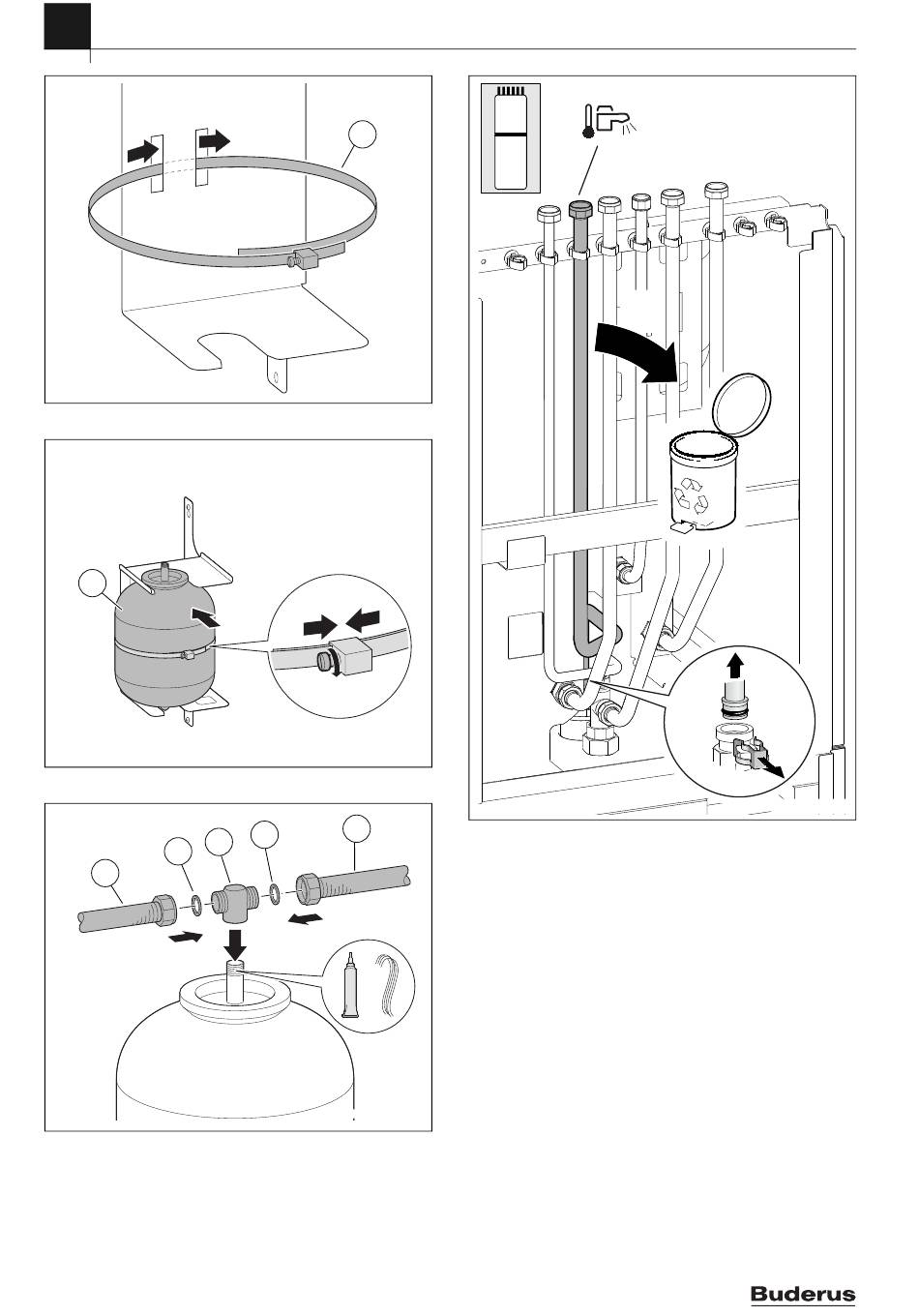 Buderus