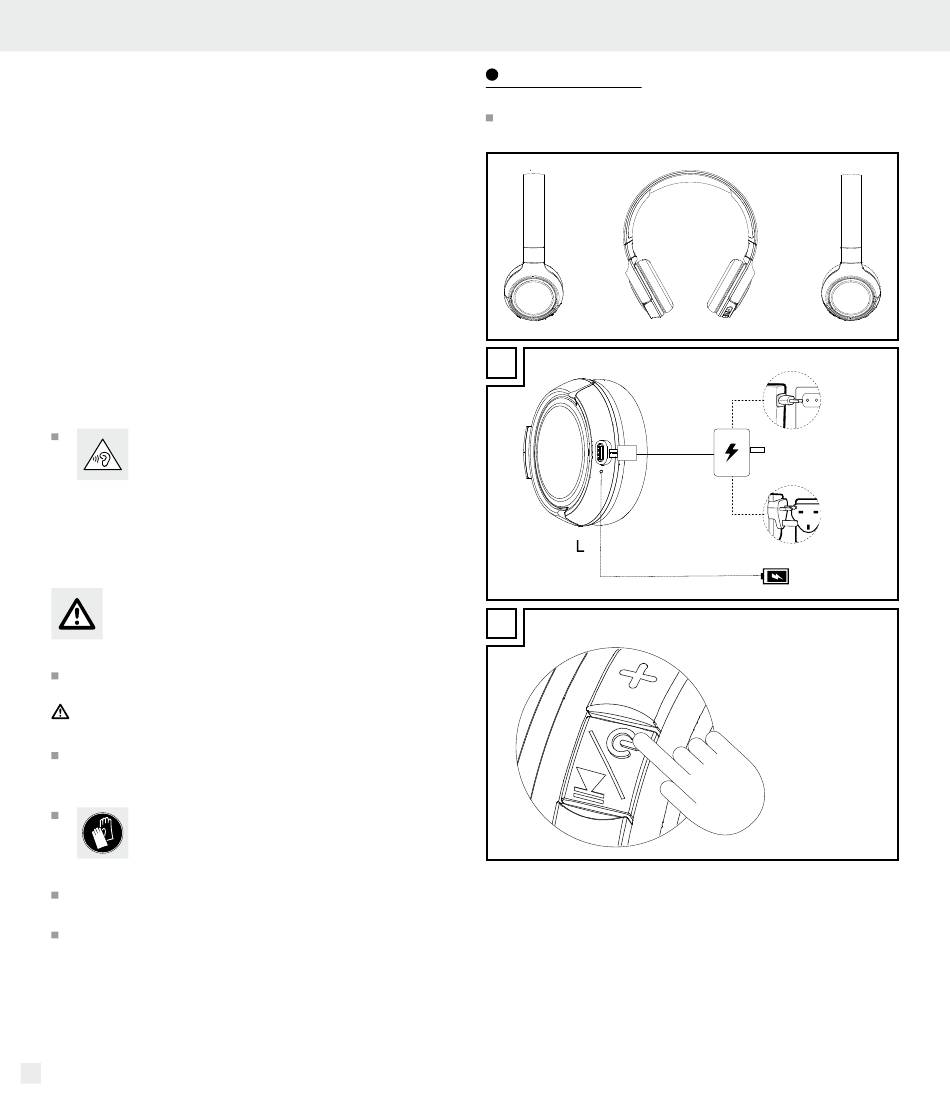 L