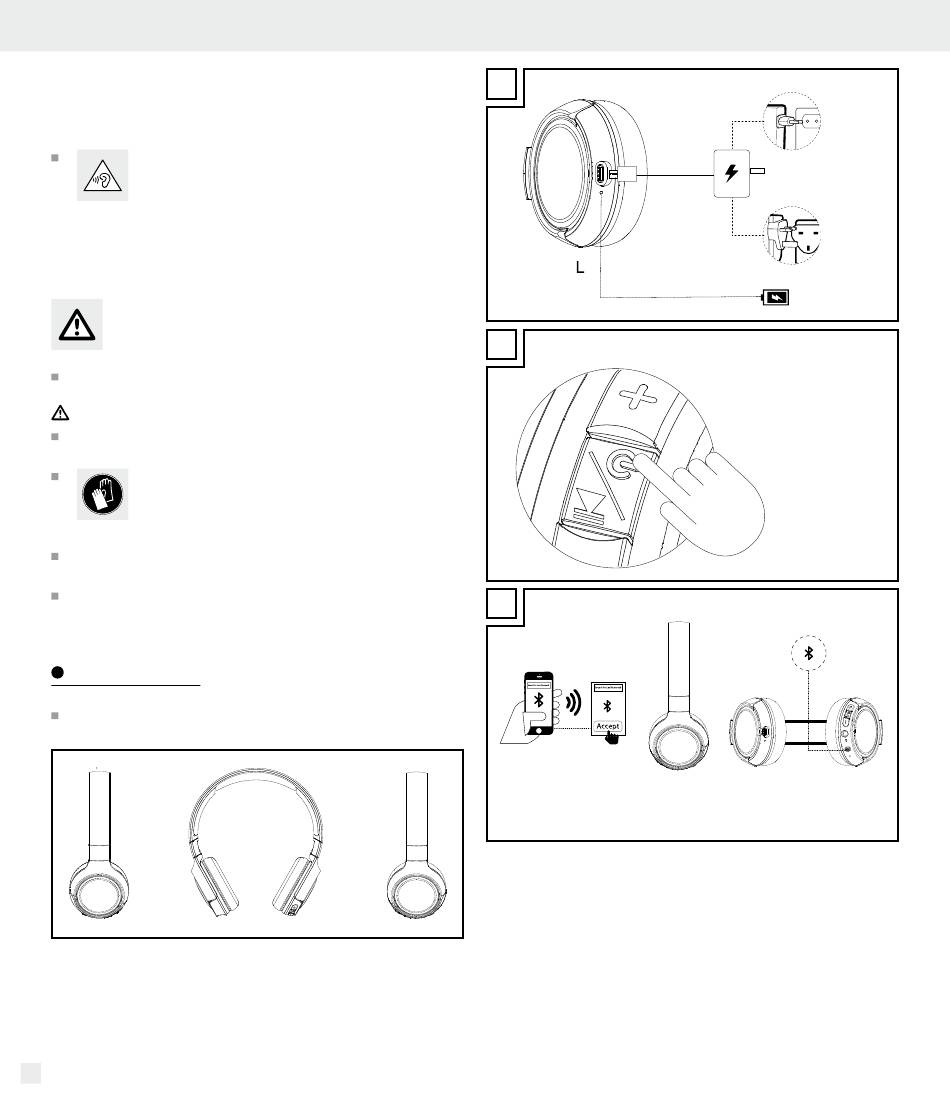 L

Accept