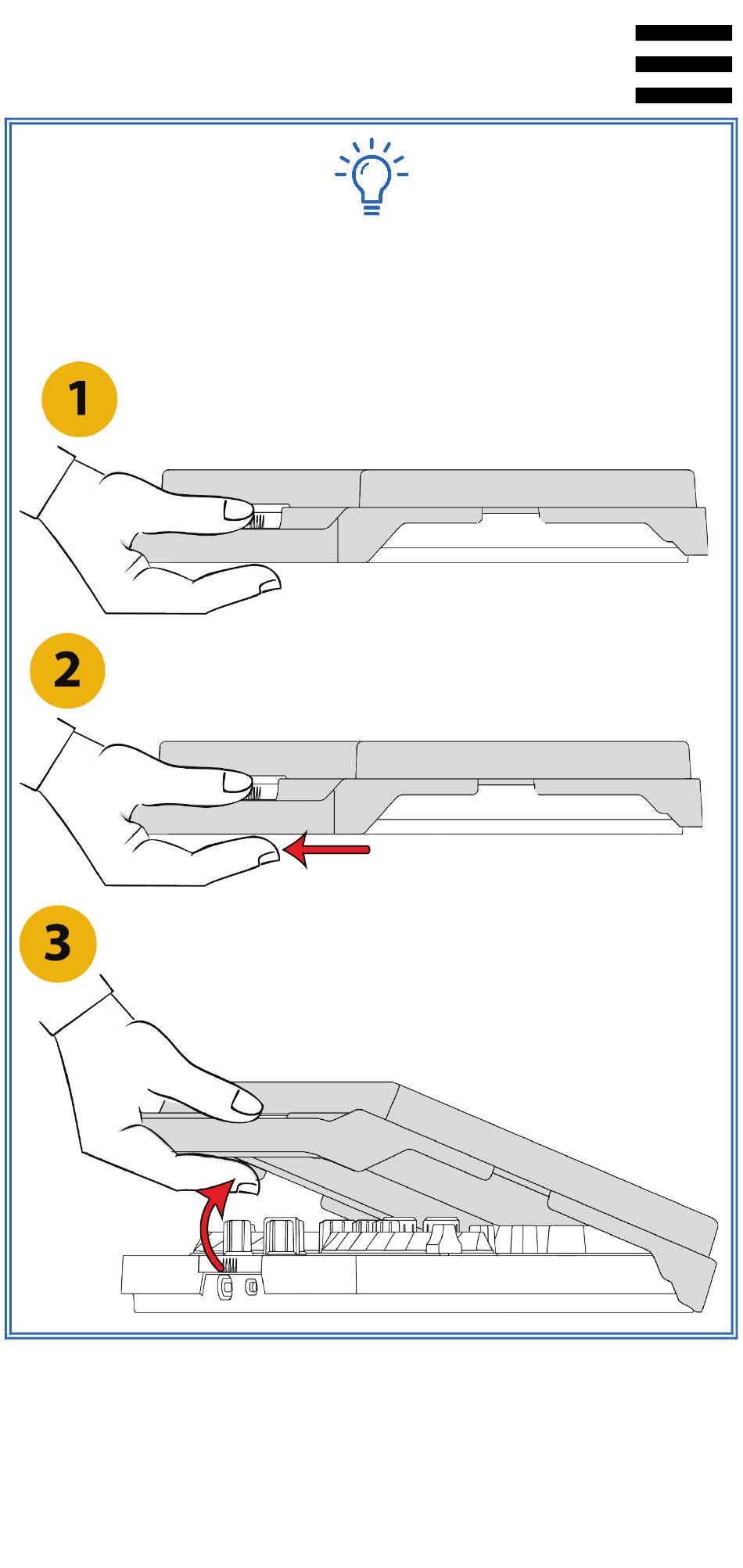 1

2

3