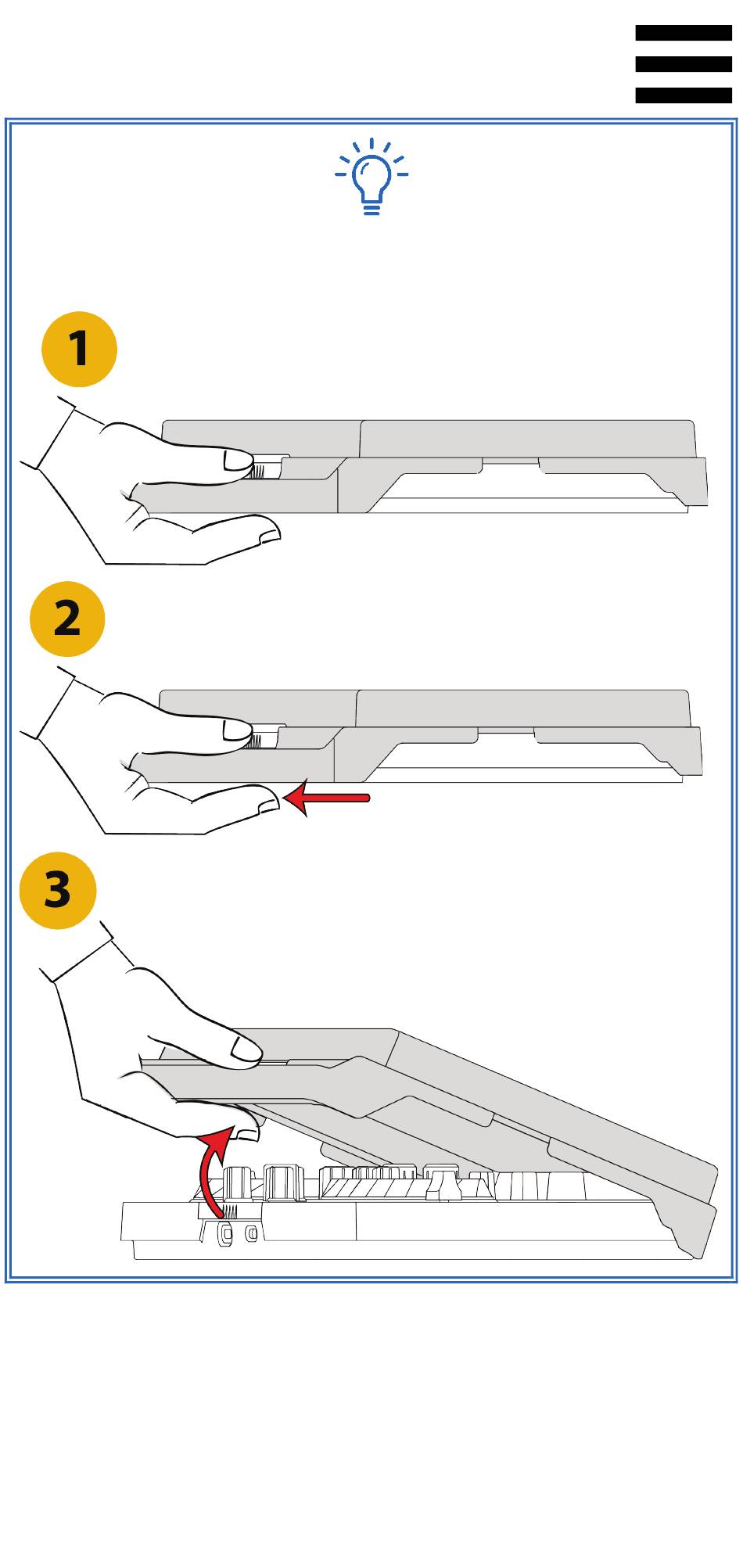 1

2

3