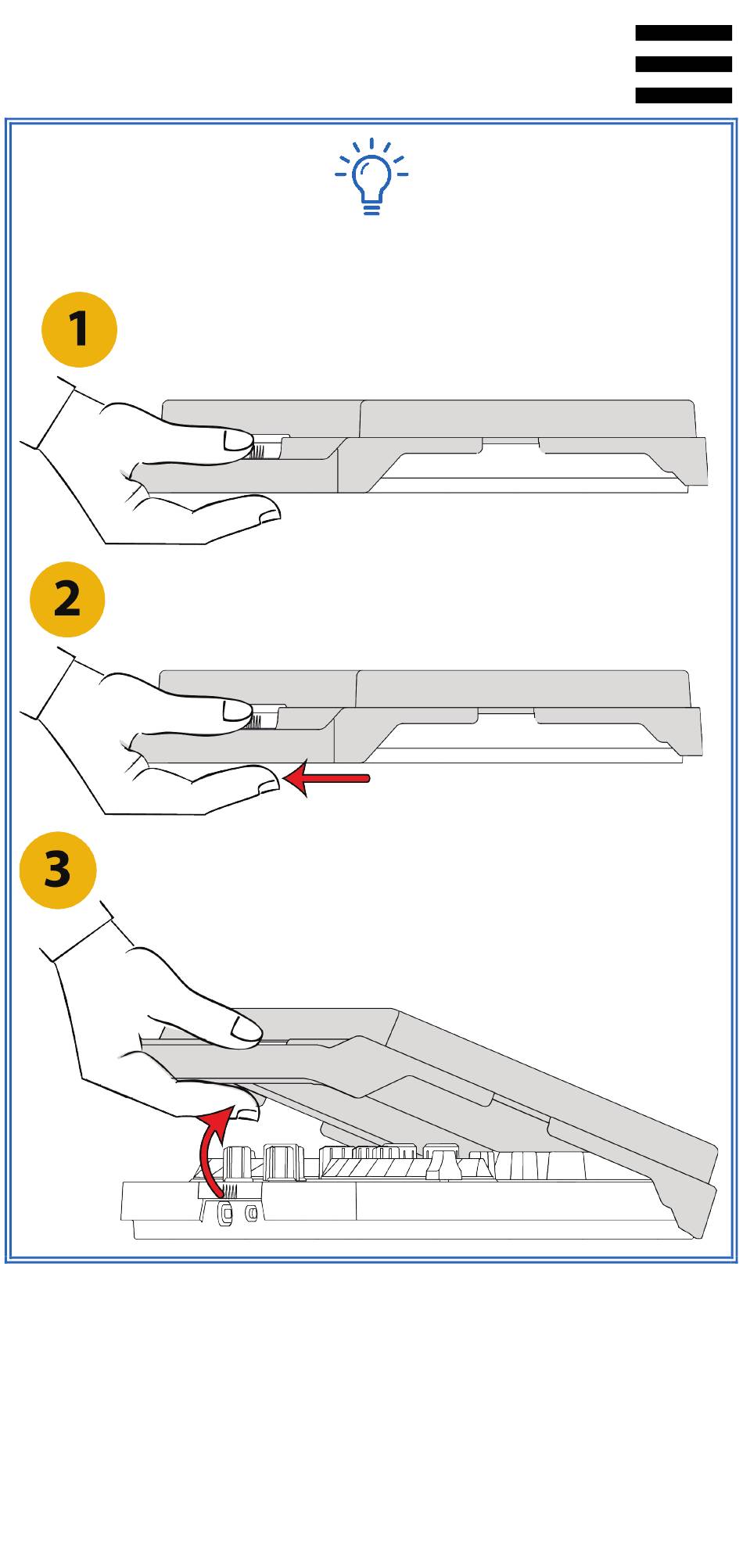 1

2

3