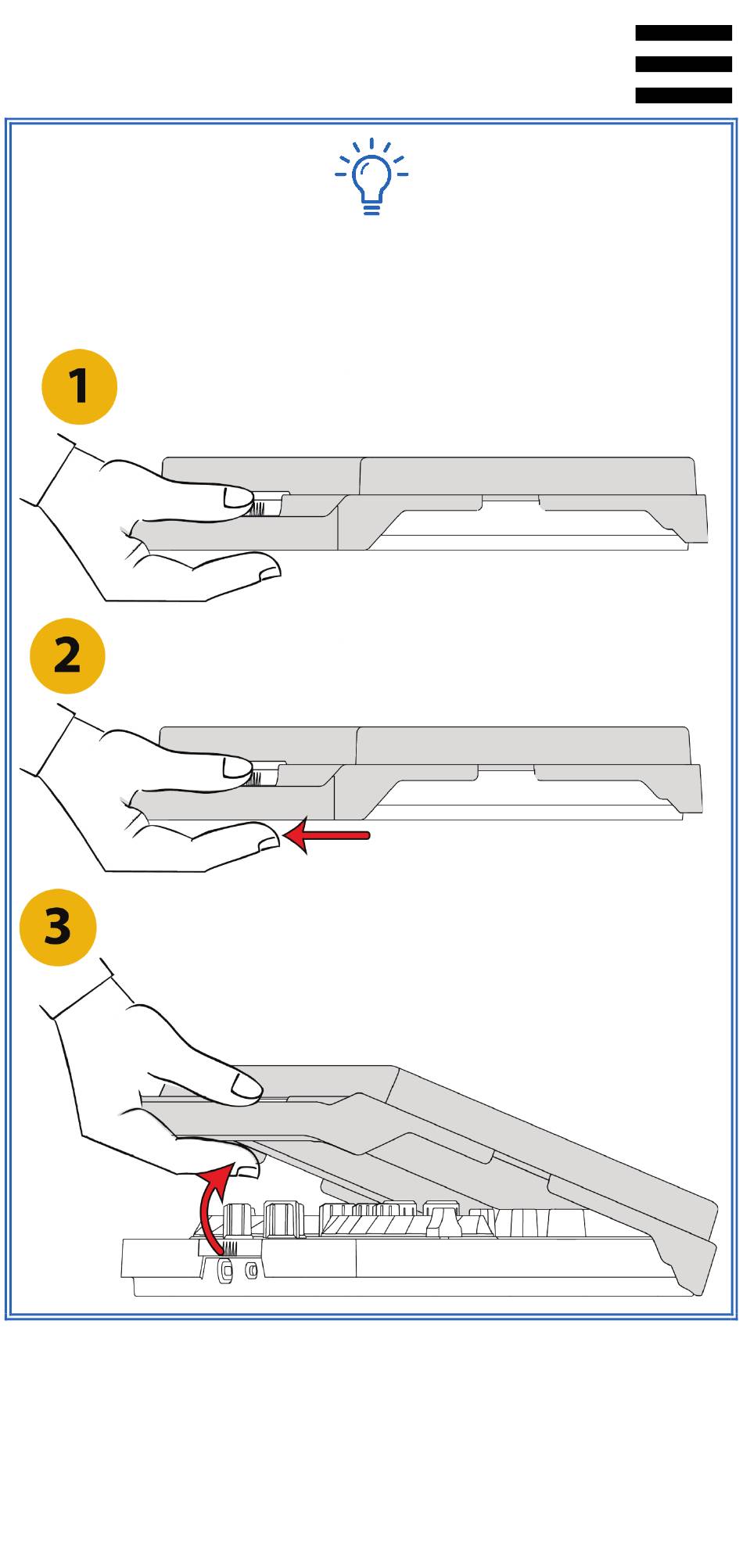 1

2

3